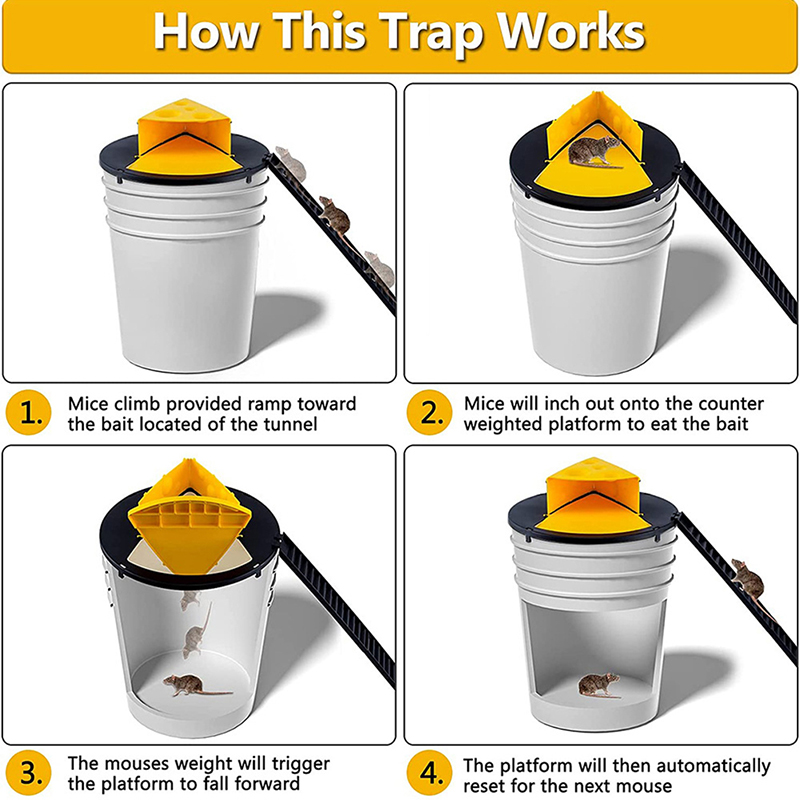 How This Trap Works

1. Mice climb provided ramp toward the bait located of the tunnel

2. Mice will inch out onto the counter weighted platform to eat the bait

3. The mouses weight will trigger the platform to fall forward

4. The platform will then automatically reset for the next mouse