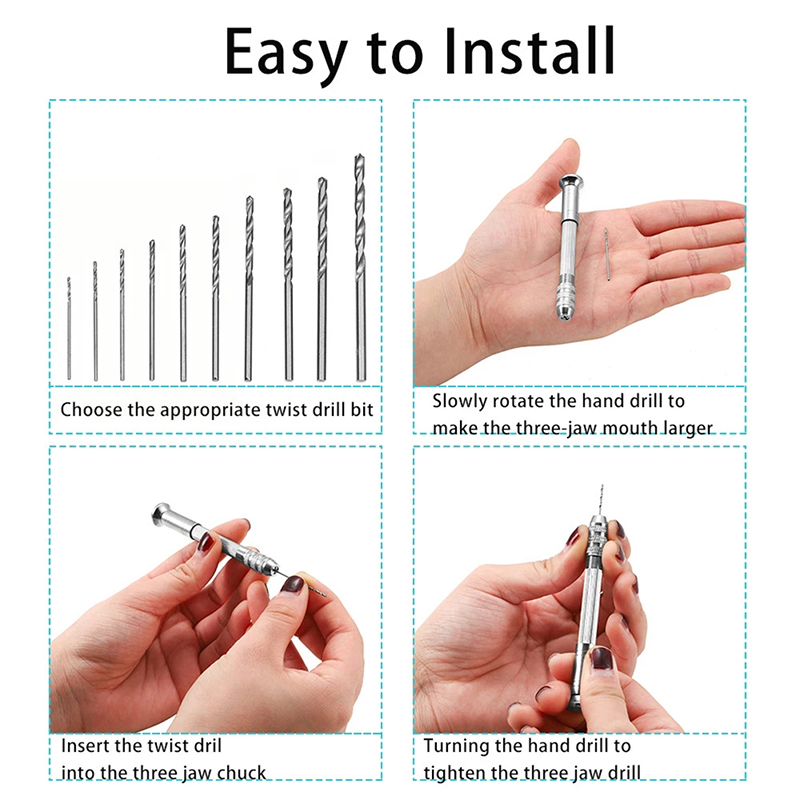 Easy to Install

Choose the appropriate twist drill bit

Slowly rotate the hand drill to make the three-jaw mouth larger

Insert the twist dril into the three jaw chuck

Turning the hand drill to tighten the three jaw drill