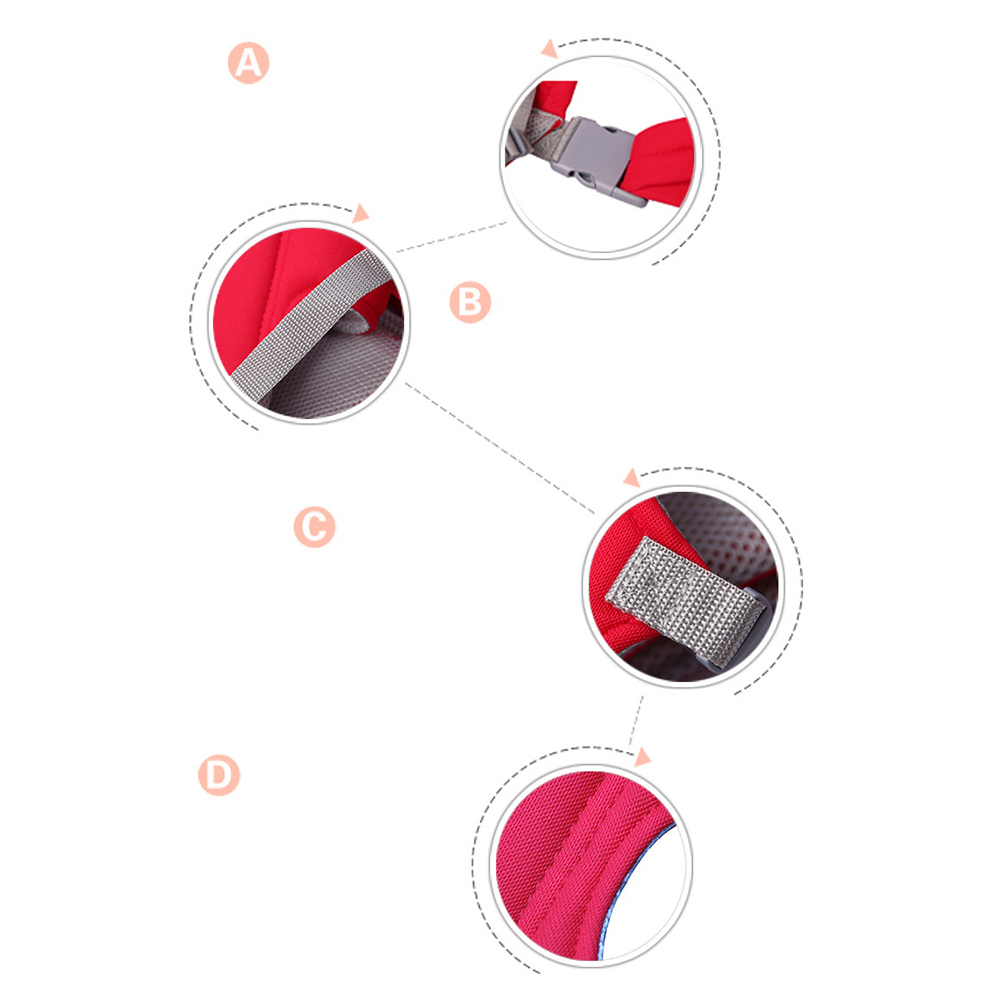 A

B

C

D