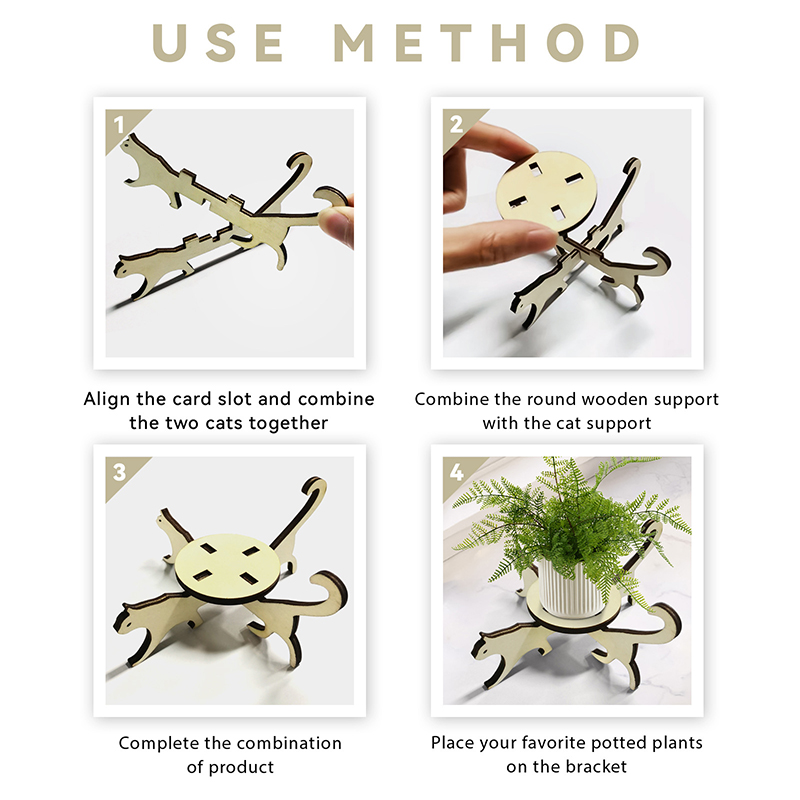 USE METHOD

1

Align the card slot and combine the two cats together

2

Combine the round wooden support with the cat support

3

Complete the combination of product

4

Place your favorite potted plants on the bracket