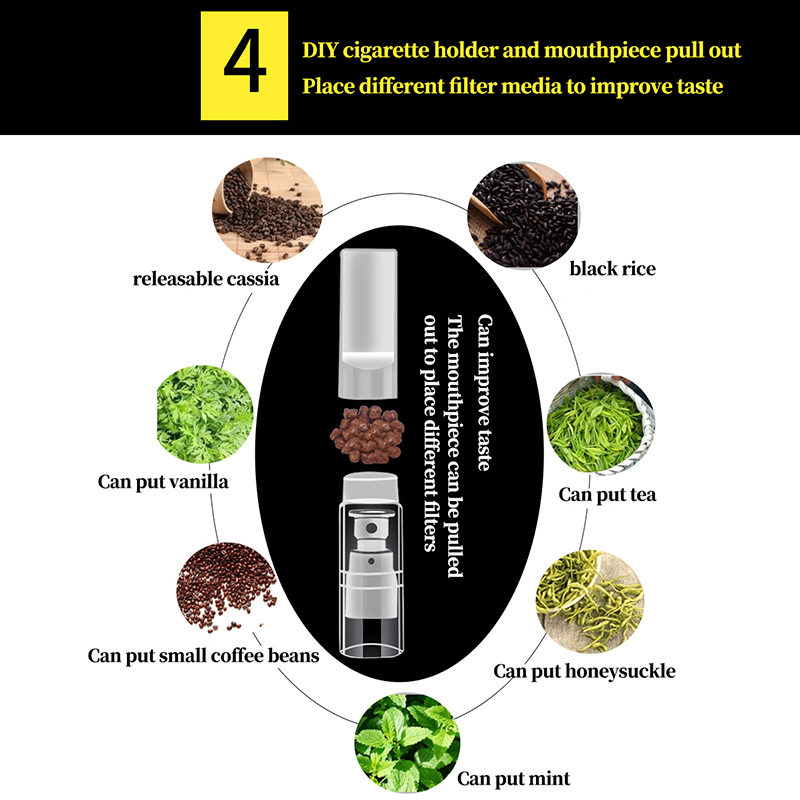 4

DIY cigarette holder and mouthpiece pull out
Place different filter media to improve taste

releasable cassia

black rice

Can improve taste
The mouthpiece can be pulled out to place different filters

Can put vanilla

Can put tea

Can put small coffee beans

Can put honeysuckle

Can put mint