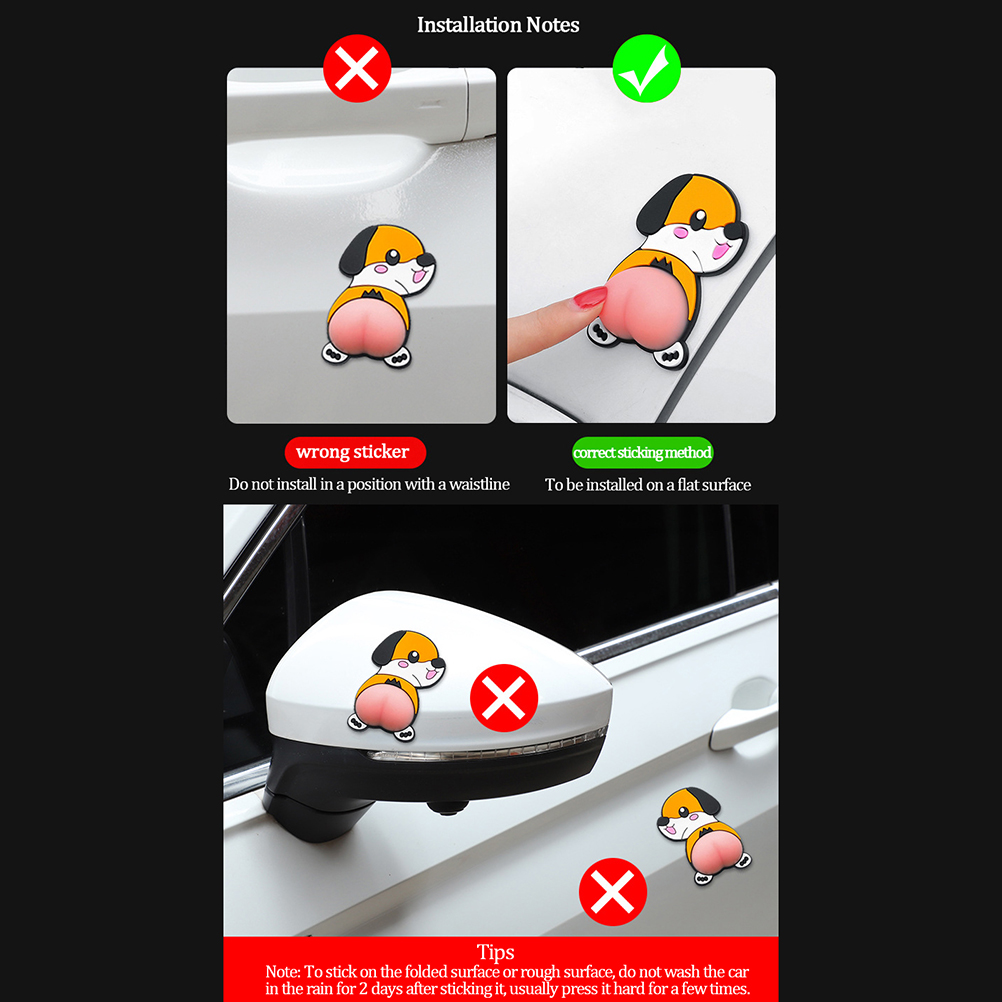 Installation Notes

wrong sticker

Do not install in a position with a waistline

correct sticking method

To be installed on a flat surface

Tips

Note: To stick on the folded surface or rough surface, do not wash the car in the rain for 2 days after sticking it, usually press it hard for a few times.