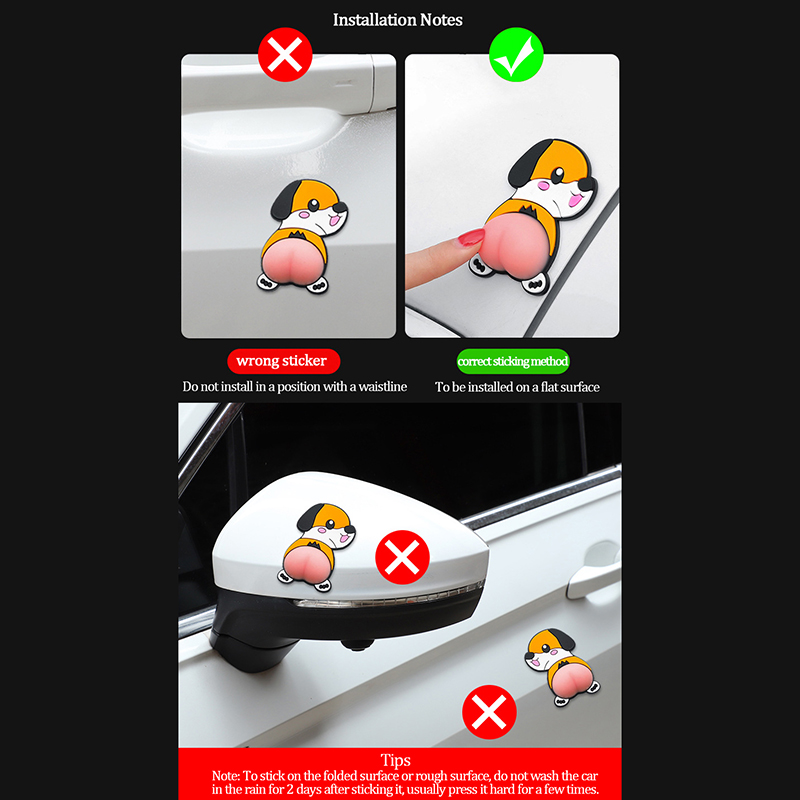 Installation Notes

wrong sticker

Do not install in a position with a waistline

correct sticking method

To be installed on a flat surface

Tips

Note: To stick on the folded surface or rough surface, do not wash the car in the rain for 2 days after sticking it, usually press it hard for a few times.