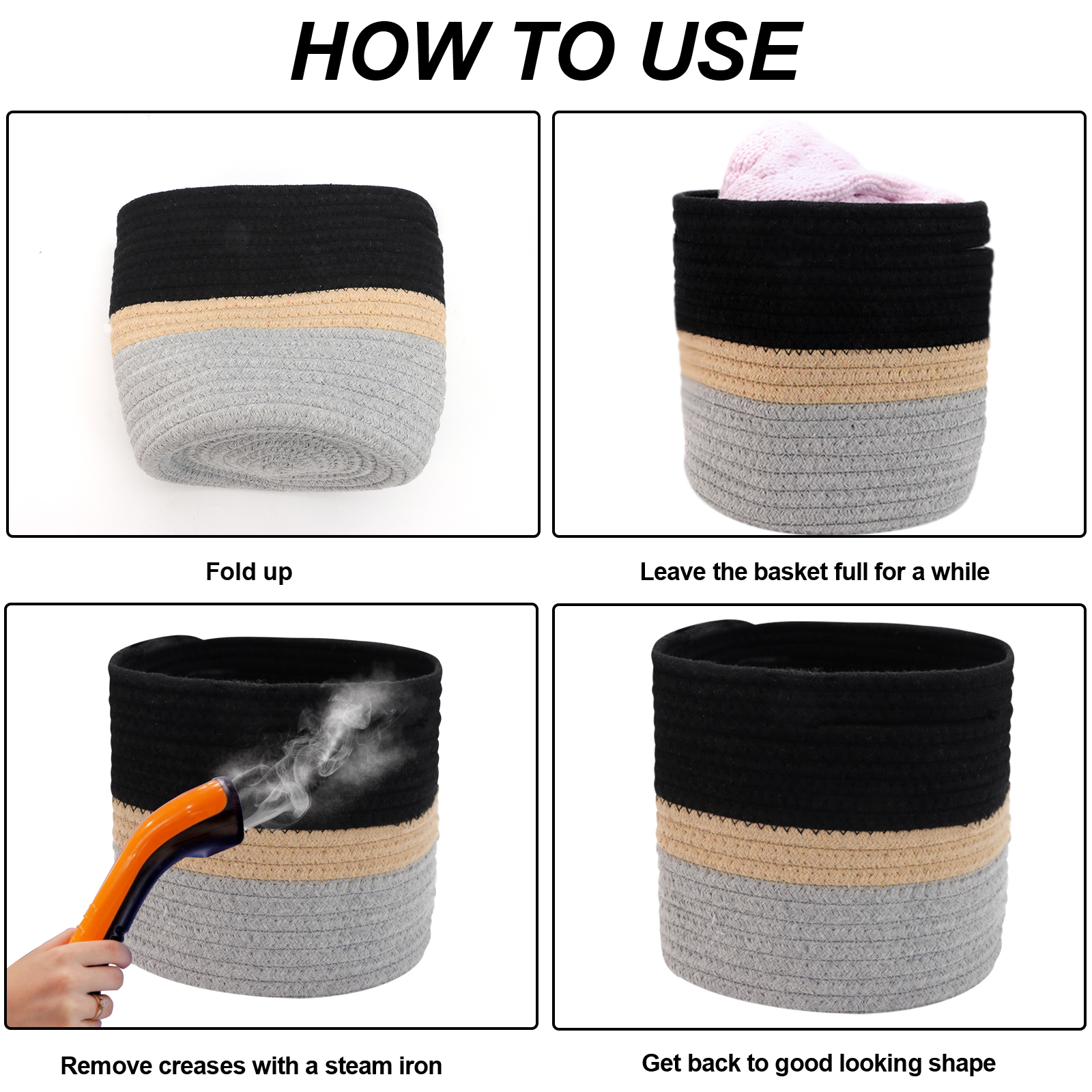 HOW TO USE

Fold up

Leave the basket full for a while

Remove creases with a steam iron

Get back to good looking shape