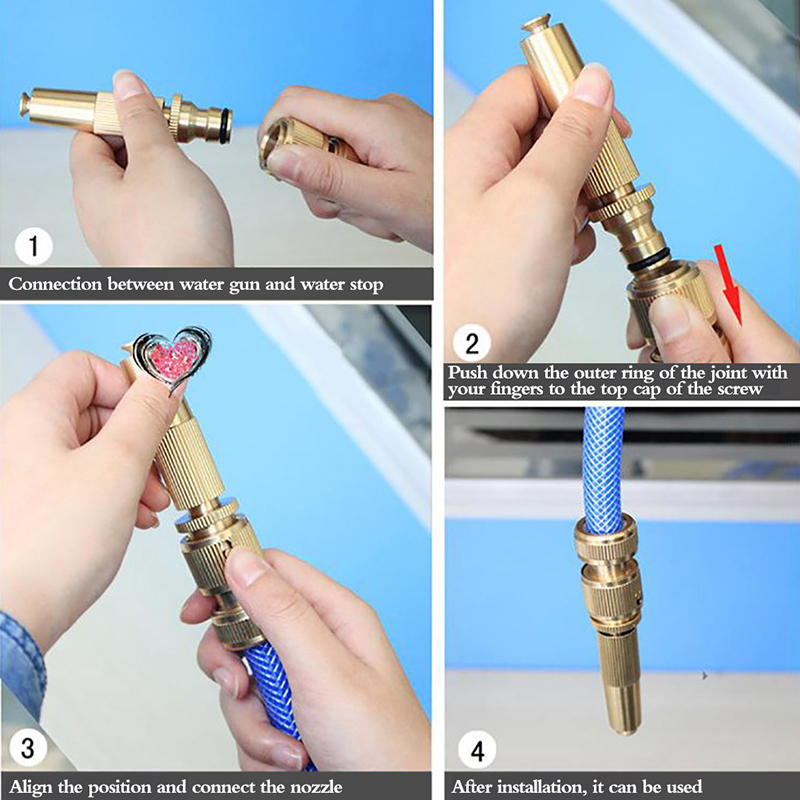 1
Connection between water gun and water stop

2
Push down the outer ring of the joint with your fingers to the top cap of the screw

3
Align the position and connect the nozzle

4
After installation, it can be used