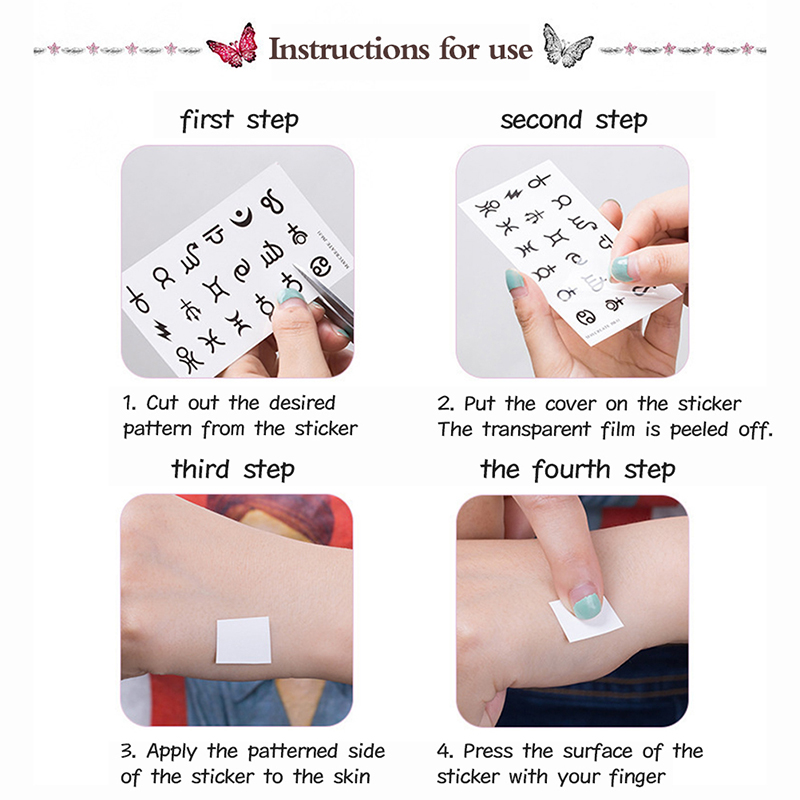 Instructions for use

first step

1. Cut out the desired pattern from the sticker

second step

2. Put the cover on the sticker The transparent film is peeled off.

third step

3. Apply the patterned side of the sticker to the skin

the fourth step

4. Press the surface of the sticker with your finger