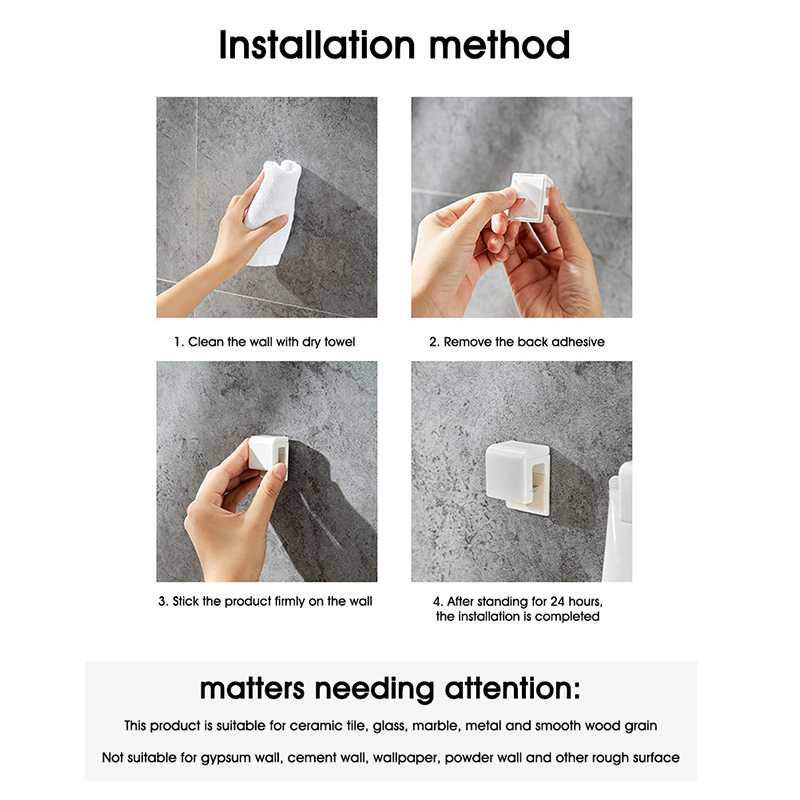 Installation method

1. Clean the wall with dry towel

2. Remove the back adhesive

3. Stick the product firmly on the wall

4. After standing for 24 hours, the installation is completed

matters needing attention:

This product is suitable for ceramic tile, glass, marble, metal and smooth wood grain

Not suitable for gypsum wall, cement wall, wallpaper, powder wall and other rough surface