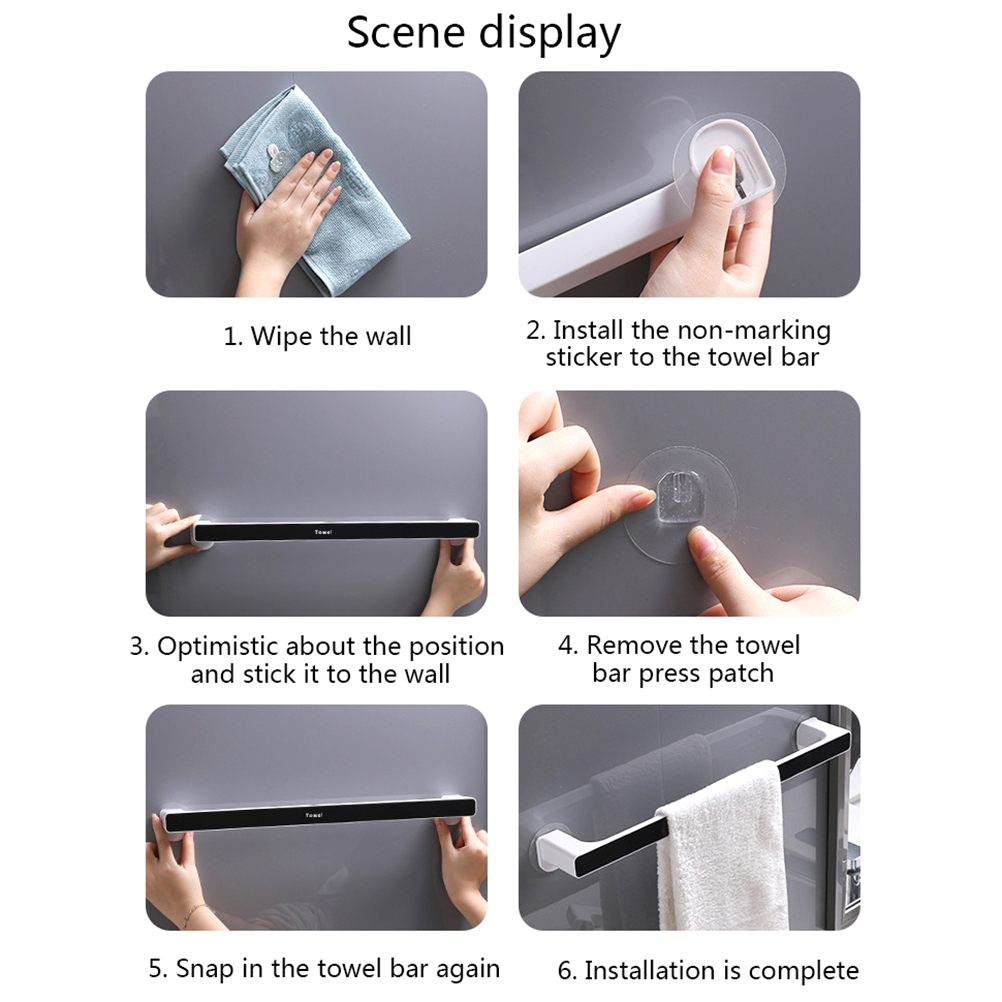 Scene display

1. Wipe the wall

2. Install the non-marking sticker to the towel bar

Towel

3. Optimistic about the position and stick it to the wall

4. Remove the towel bar press patch

Towel

5. Snap in the towel bar again

6. Installation is complete