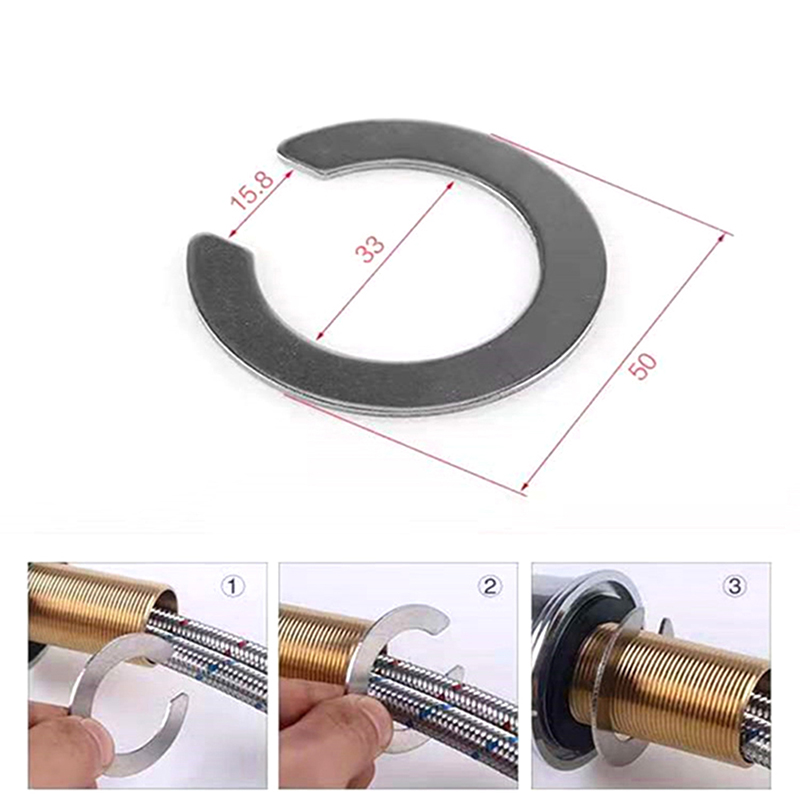 15.8

33

50

①

②

③