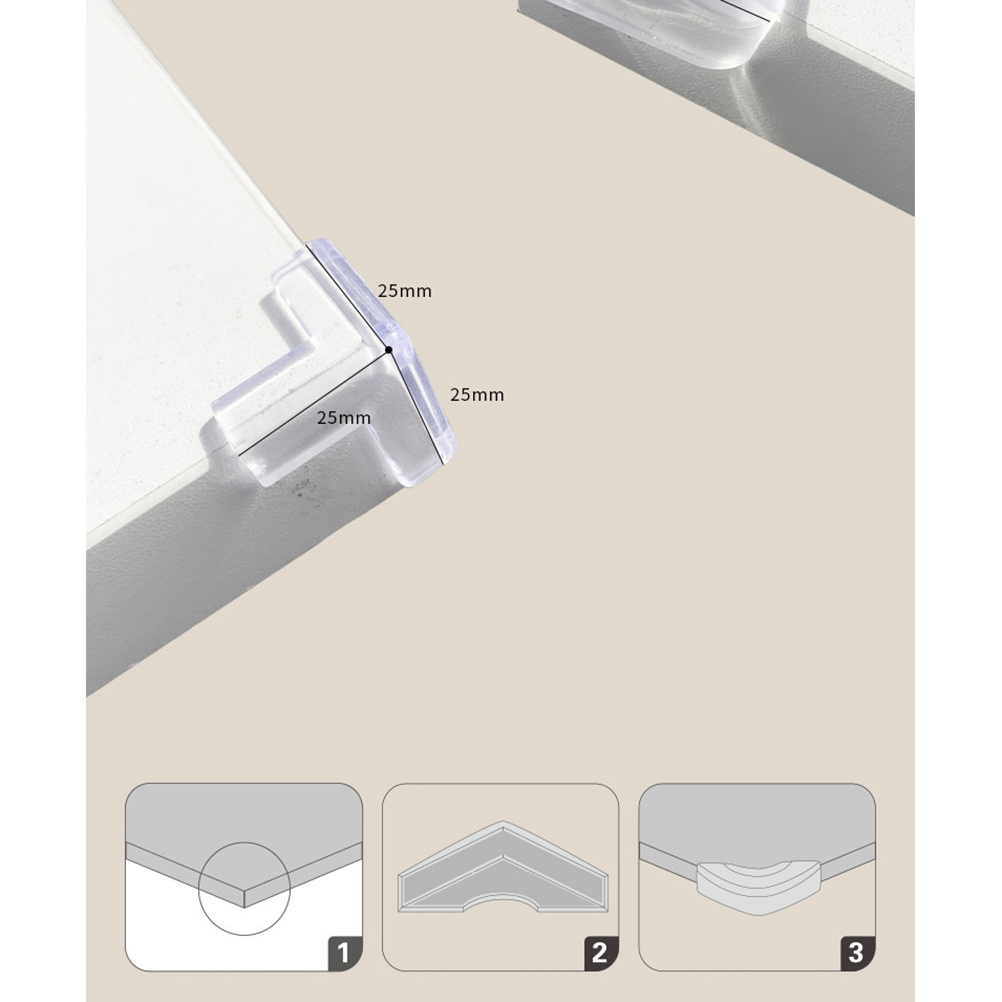 25mm
25mm
25mm
1
2
3