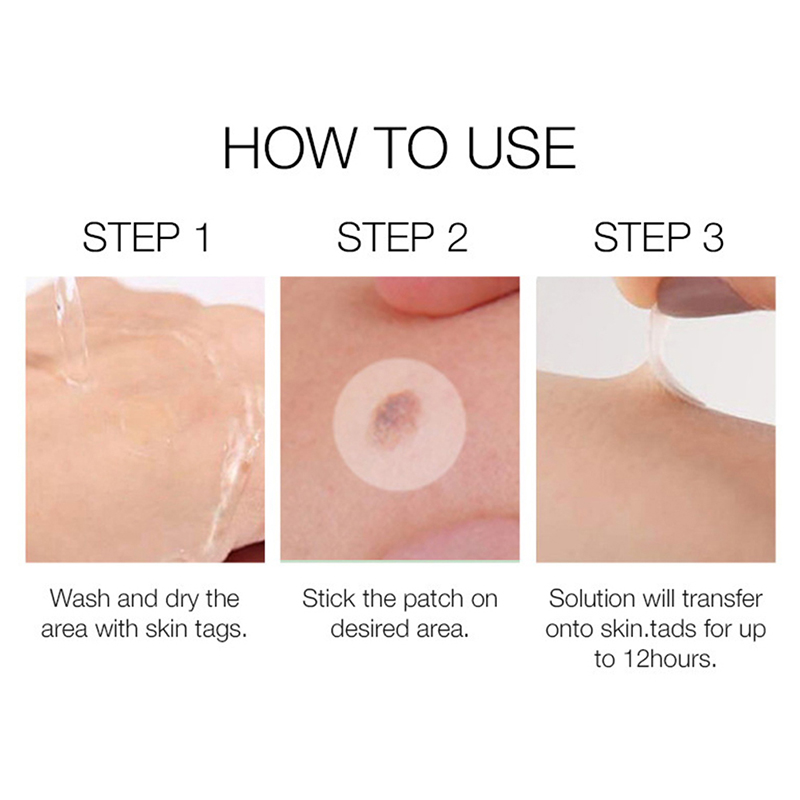 HOW TO USE

STEP 1

Wash and dry the area with skin tags.

STEP 2

Stick the patch on desired area.

STEP 3

Solution will transfer onto skin.tads for up to 12hours.