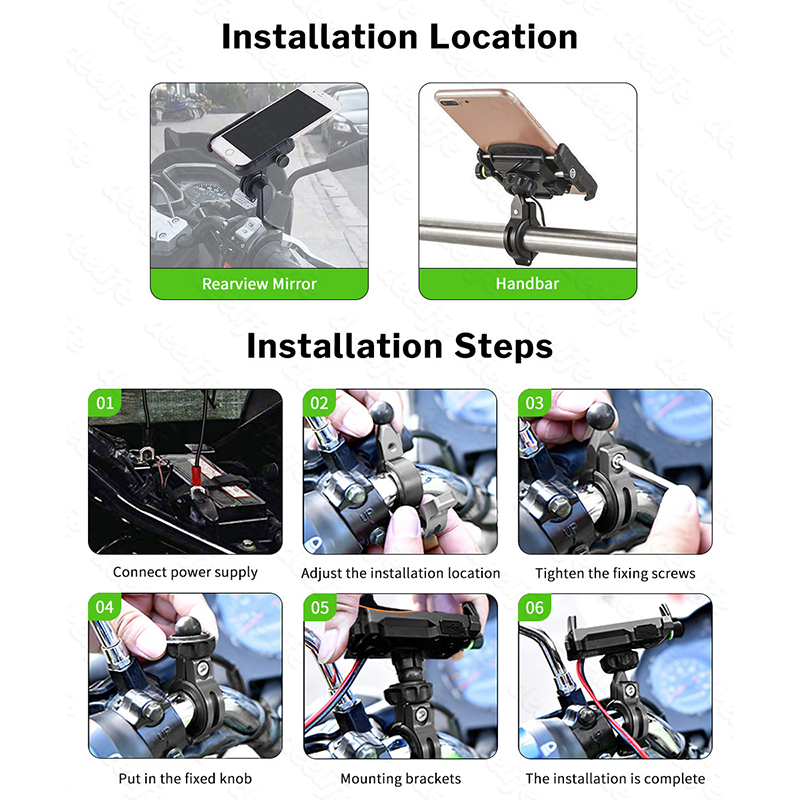 Installation Location

Rearview Mirror

Handbar

Installation Steps

01

Connect power supply

02

Adjust the installation location

03

Tighten the fixing screws

04

Put in the fixed knob

05

Mounting brackets

06

The installation is complete