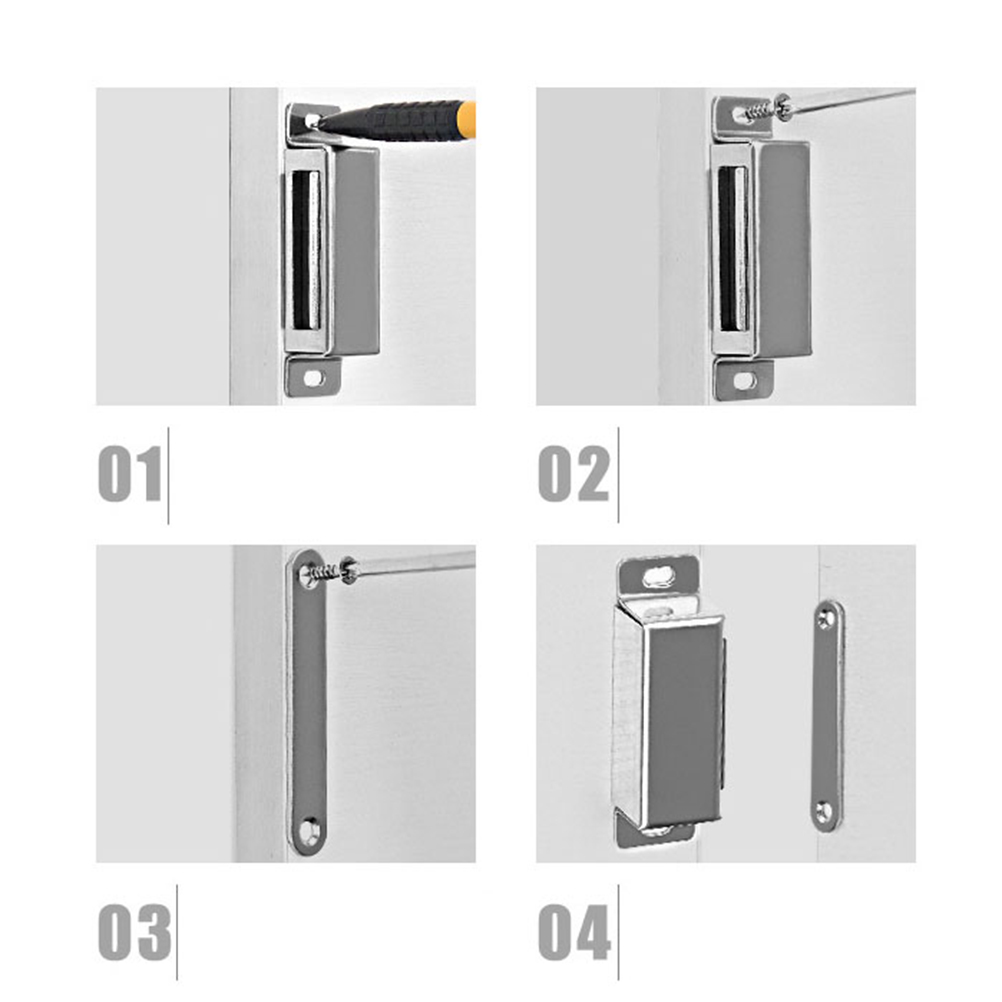 01

02

03

04