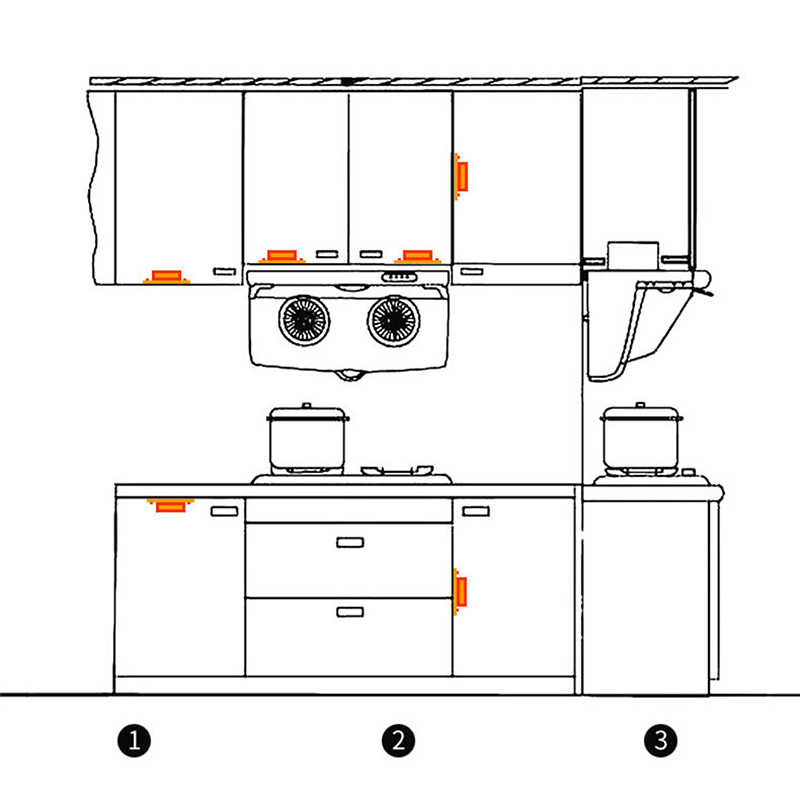 1

2

3