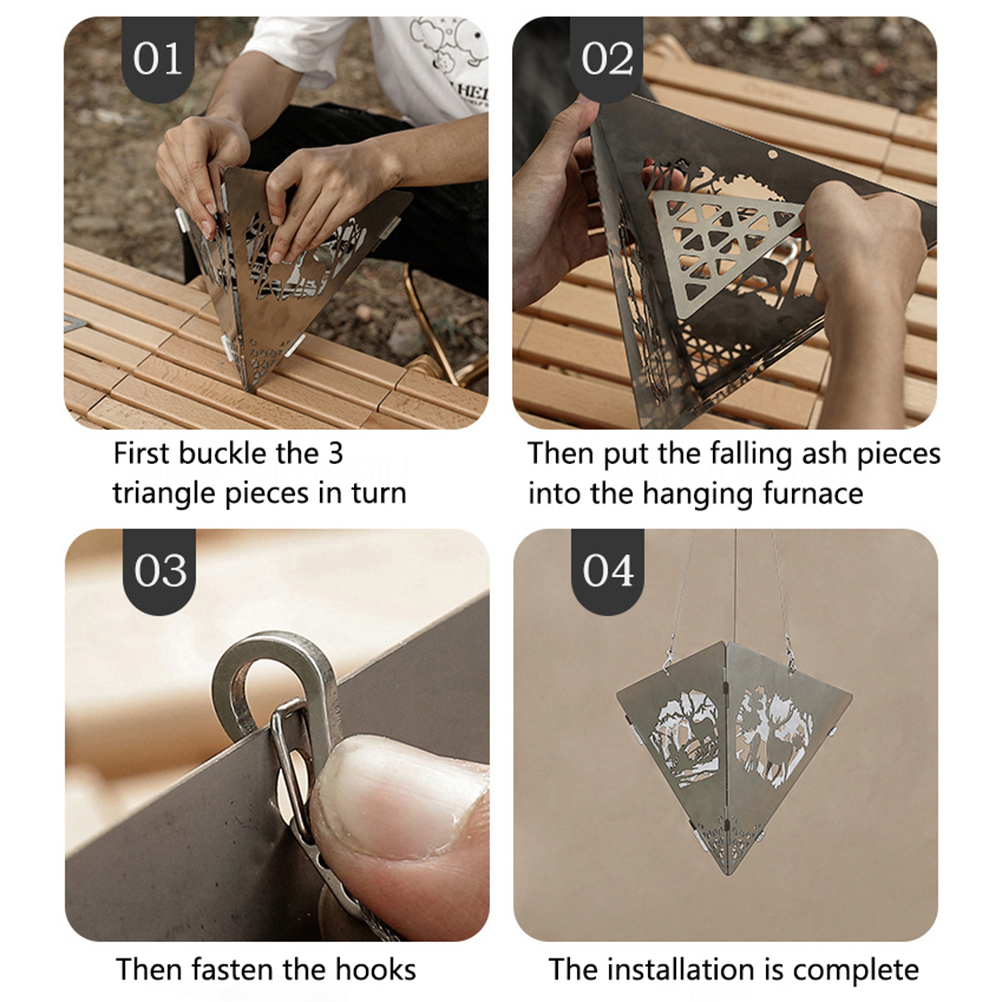 01

First buckle the 3 triangle pieces in turn

02

Then put the falling ash pieces into the hanging furnace

03

Then fasten the hooks

04

The installation is complete