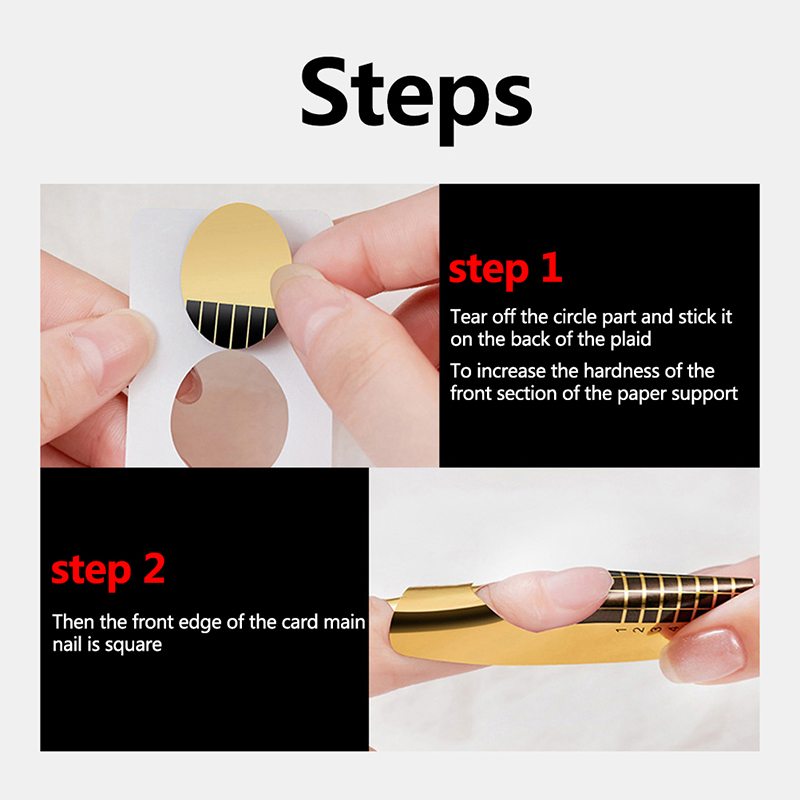 Steps

step 1

Tear off the circle part and stick it on the back of the plaid

To increase the hardness of the front section of the paper support

step 2

Then the front edge of the card main nail is square

1 2 3 4