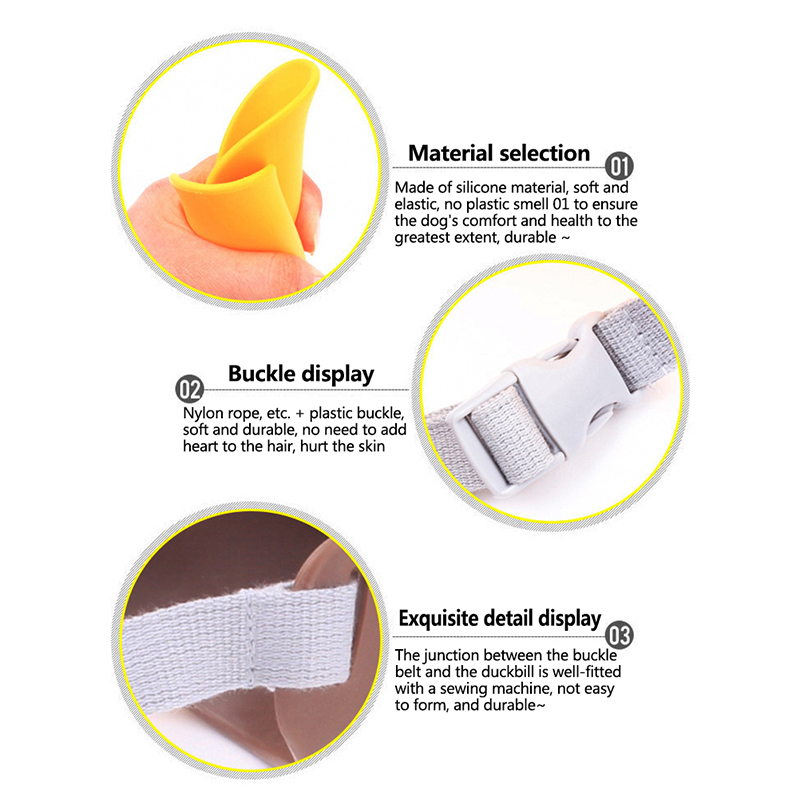 Material selection 01

Made of silicone material, soft and elastic, no plastic smell 01 to ensure the dog's comfort and health to the greatest extent, durable ~

02 Buckle display

Nylon rope, etc. + plastic buckle, soft and durable, no need to add heart to the hair, hurt the skin

Exquisite detail display 03

The junction between the buckle belt and the duckbill is well-fitted with a sewing machine, not easy to form, and durable~