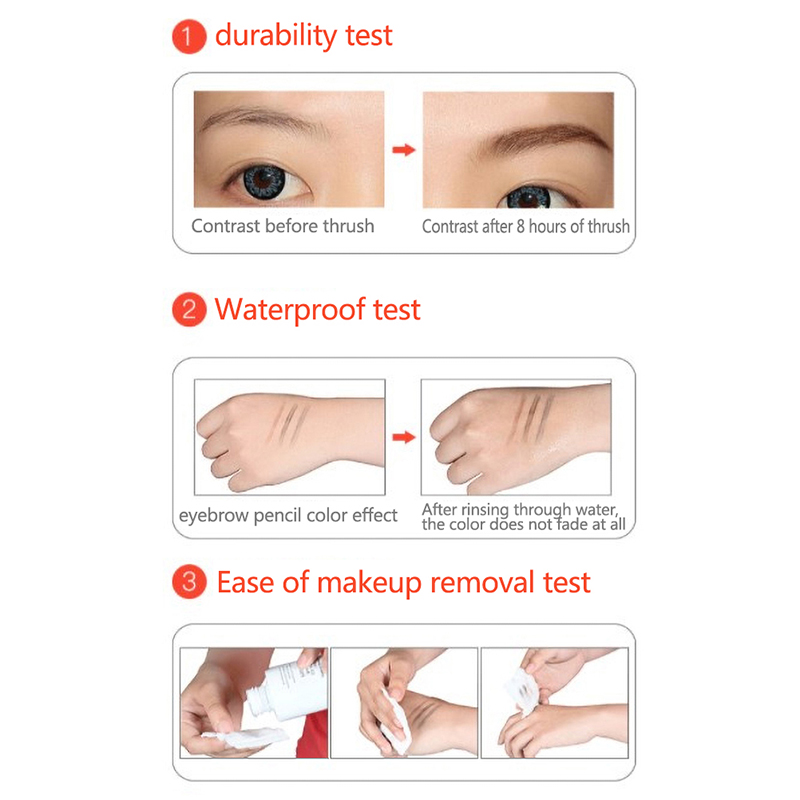 1 durability test

Contrast before thrush

Contrast after 8 hours of thrush

2 Waterproof test

eyebrow pencil color effect

After rinsing through water, the color does not fade at all

3 Ease of makeup removal test