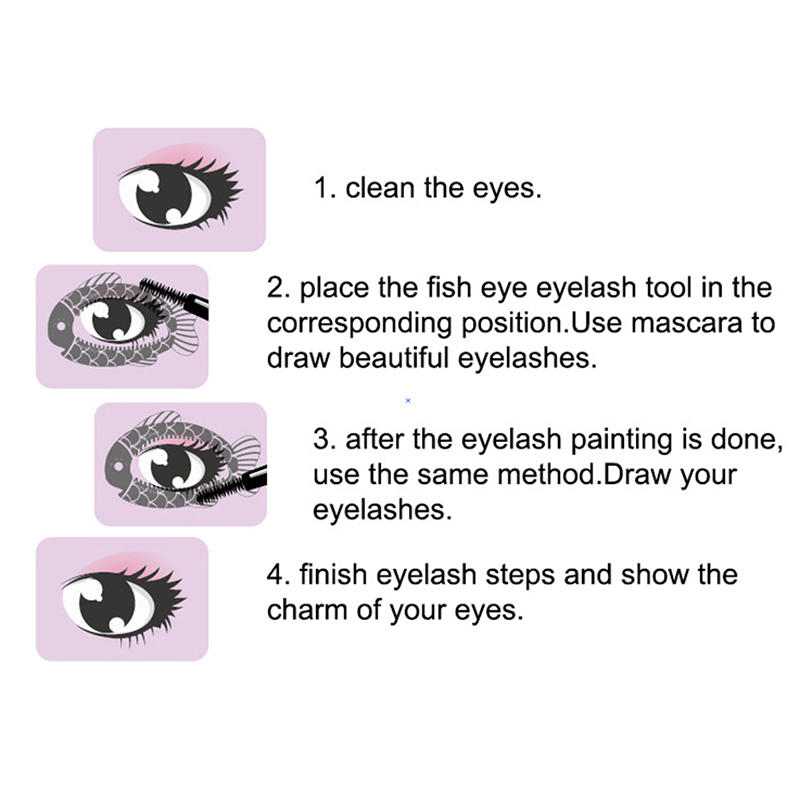 1. clean the eyes.

2. place the fish eye eyelash tool in the corresponding position.Use mascara to draw beautiful eyelashes.

3. after the eyelash painting is done, use the same method.Draw your eyelashes.

4. finish eyelash steps and show the charm of your eyes.