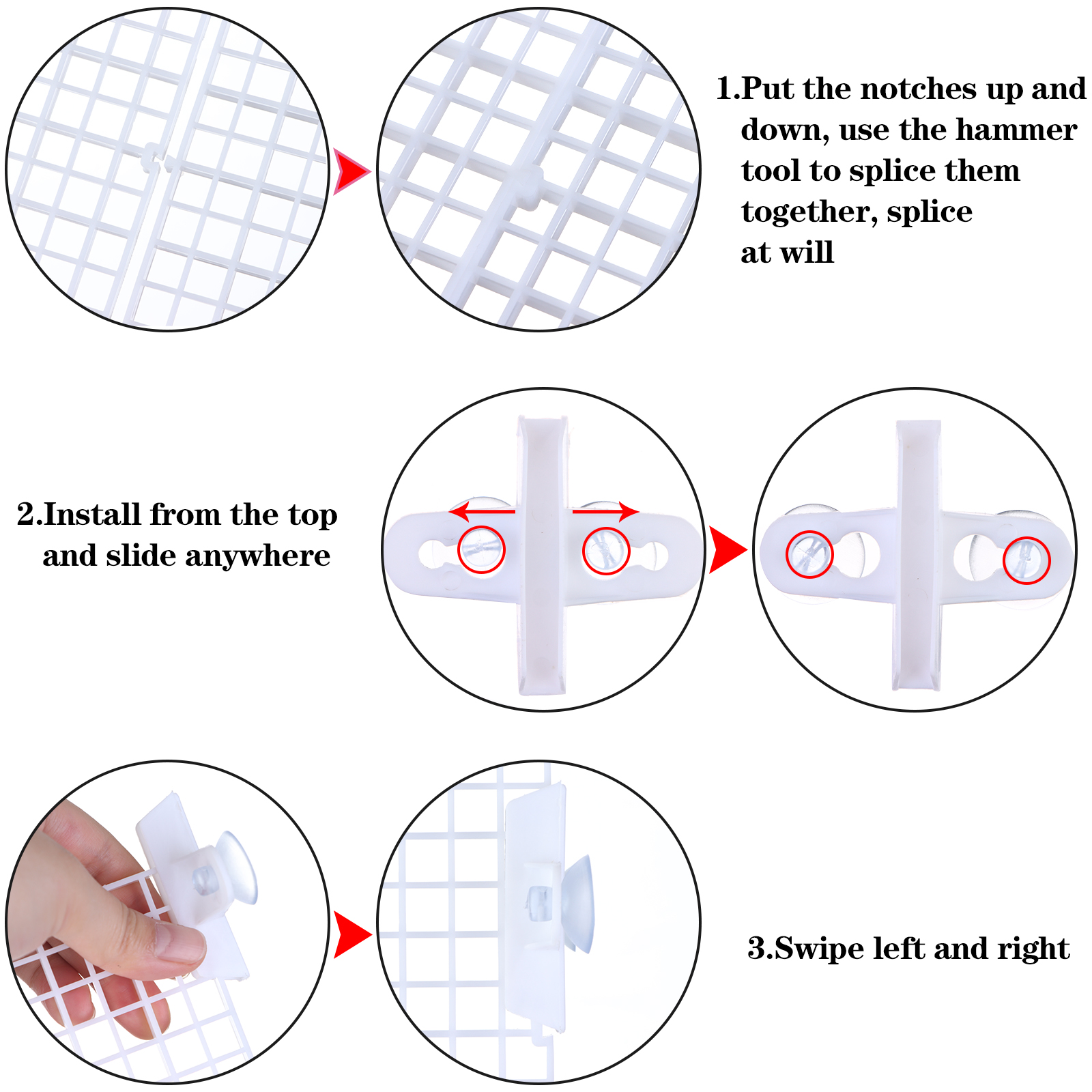 1.Put the notches up and down, use the hammer tool to splice them together, splice at will

2.Install from the top and slide anywhere

3.Swipe left and right