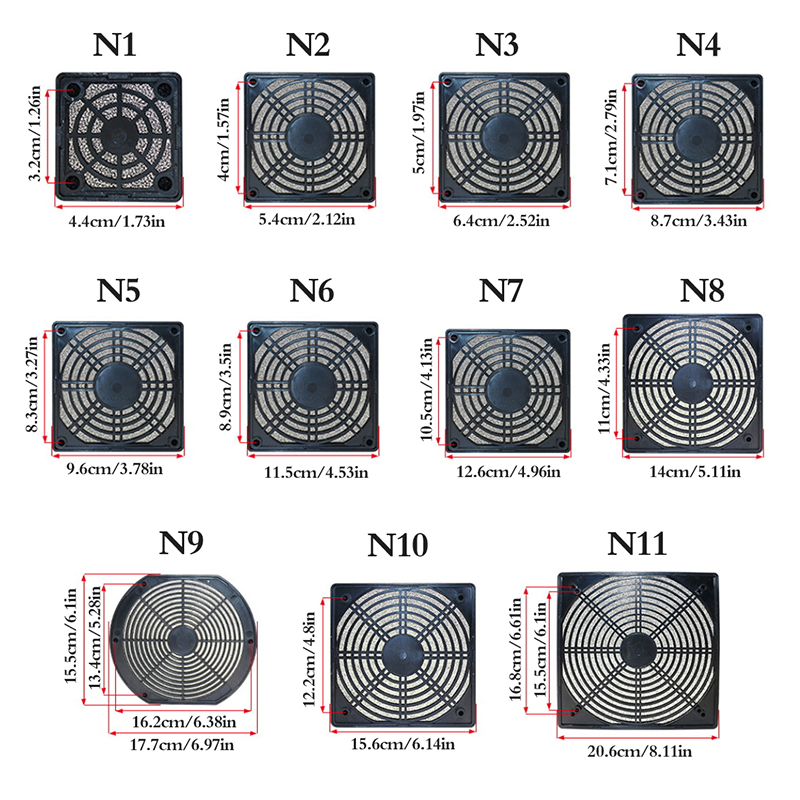 N1
3.2cm/1.26in
4.4cm/1.73in

N2
4cm/1.57in
5.4cm/2.12in

N3
5cm/1.97in
6.4cm/2.52in

N4
7.1cm/2.79in
8.7cm/3.43in

N5
8.3cm/3.27in
9.6cm/3.78in

N6
8.9cm/3.5in
11.5cm/4.53in

N7
10.5cm/4.13in
12.6cm/4.96in

N8
11cm/4.33in
14cm/5.11in

N9
15.5cm/6.1in
13.4cm/5.28in
16.2cm/6.38in
17.7cm/6.97in

N10
12.2cm/4.8in
15.6cm/6.14in

N11
16.8cm/6.61in
15.5cm/6.1in
20.6cm/8.11in