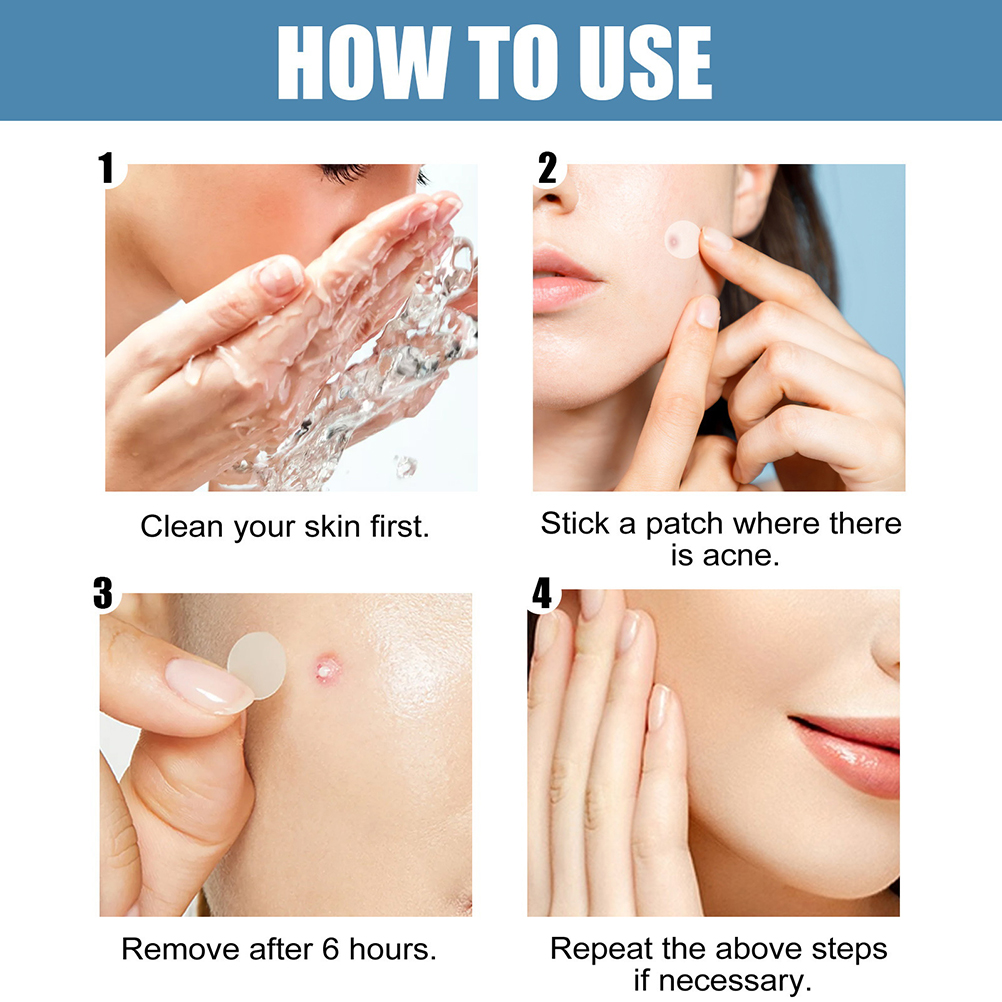 HOW TO USE

1

Clean your skin first.

2

Stick a patch where there is acne.

3

Remove after 6 hours.

4

Repeat the above steps if necessary.