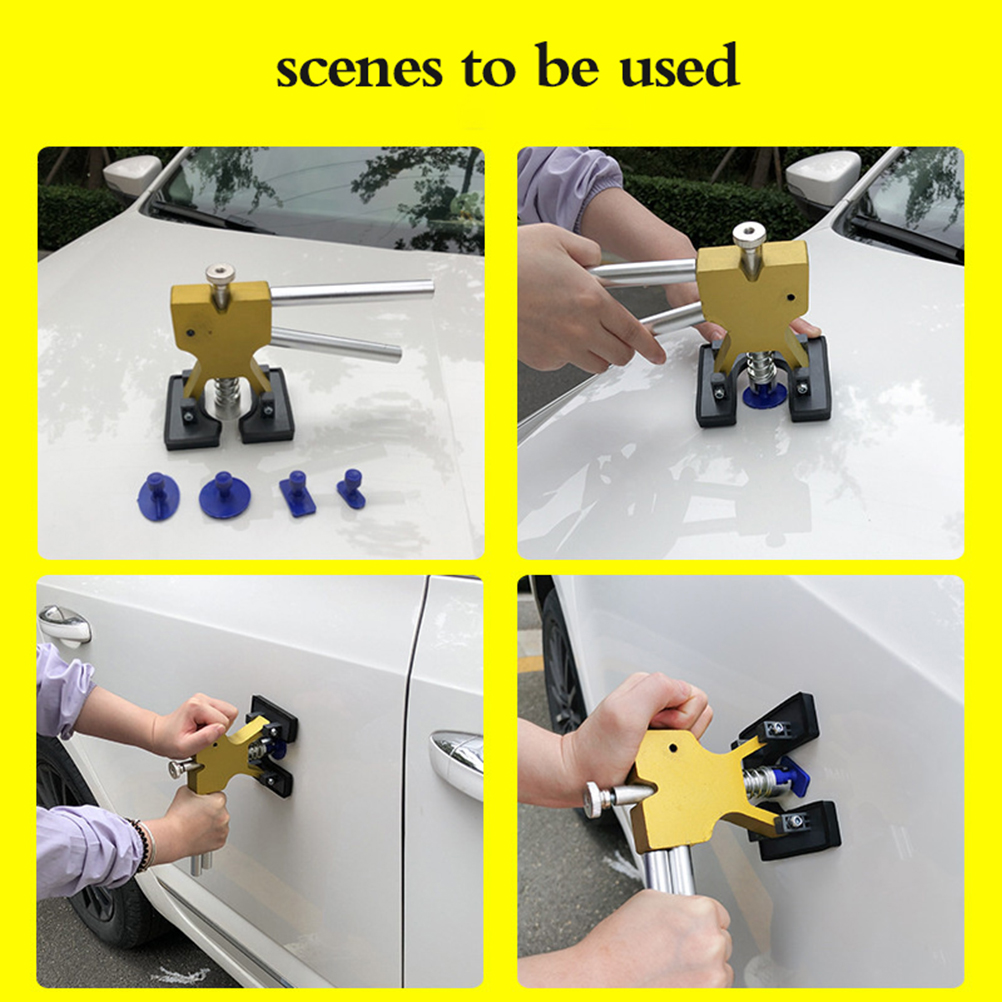 scenes to be used