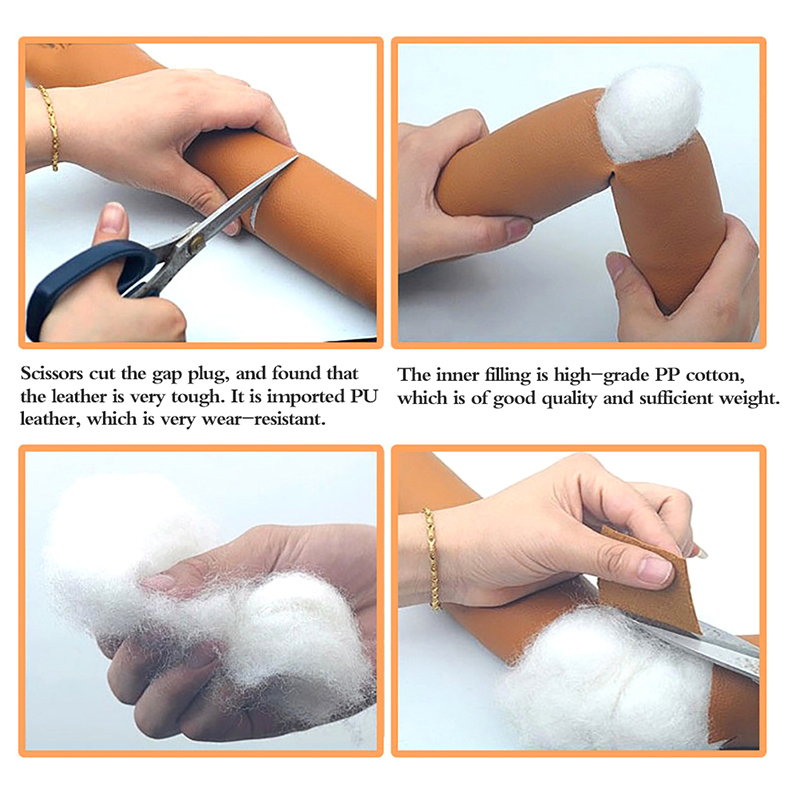 Scissors cut the gap plug, and found that the leather is very tough. It is imported PU leather, which is very wear-resistant.

The inner filling is high-grade PP cotton, which is of good quality and sufficient weight.