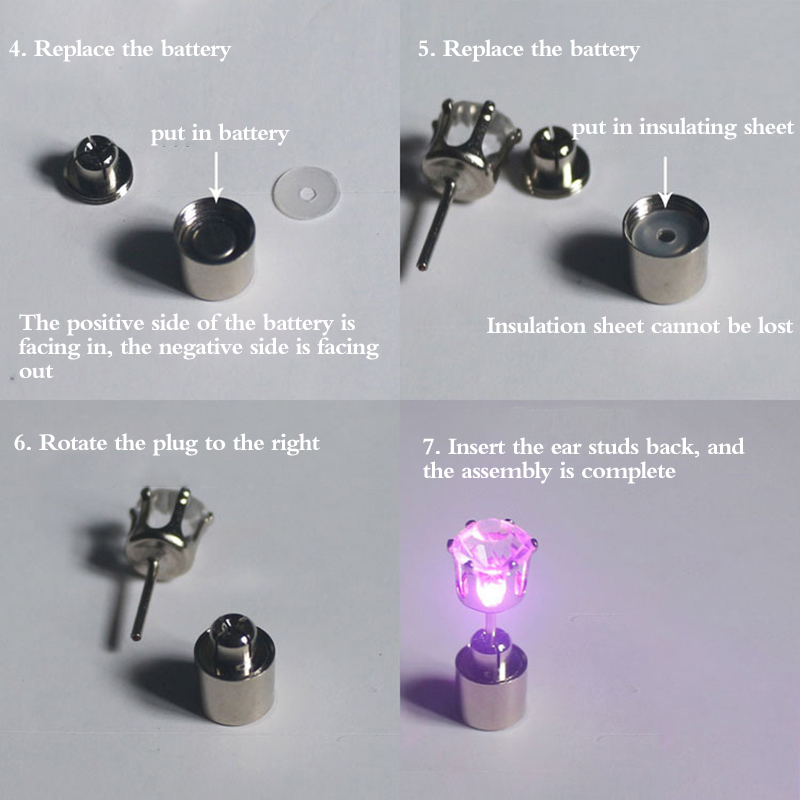 4. Replace the battery

put in battery

The positive side of the battery is facing in, the negative side is facing out

5. Replace the battery

put in insulating sheet

Insulation sheet cannot be lost

6. Rotate the plug to the right

7. Insert the ear studs back, and the assembly is complete