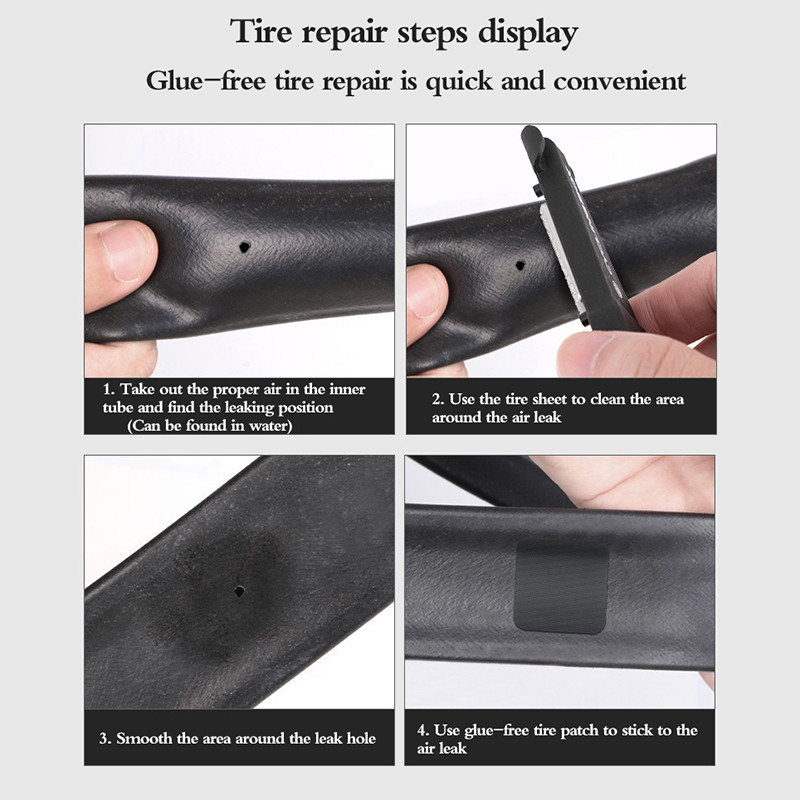 Tire repair steps display

Glue-free tire repair is quick and convenient

1. Take out the proper air in the inner tube and find the leaking position (Can be found in water)

2. Use the tire sheet to clean the area around the air leak

3. Smooth the area around the leak hole

4. Use glue-free tire patch to stick to the air leak