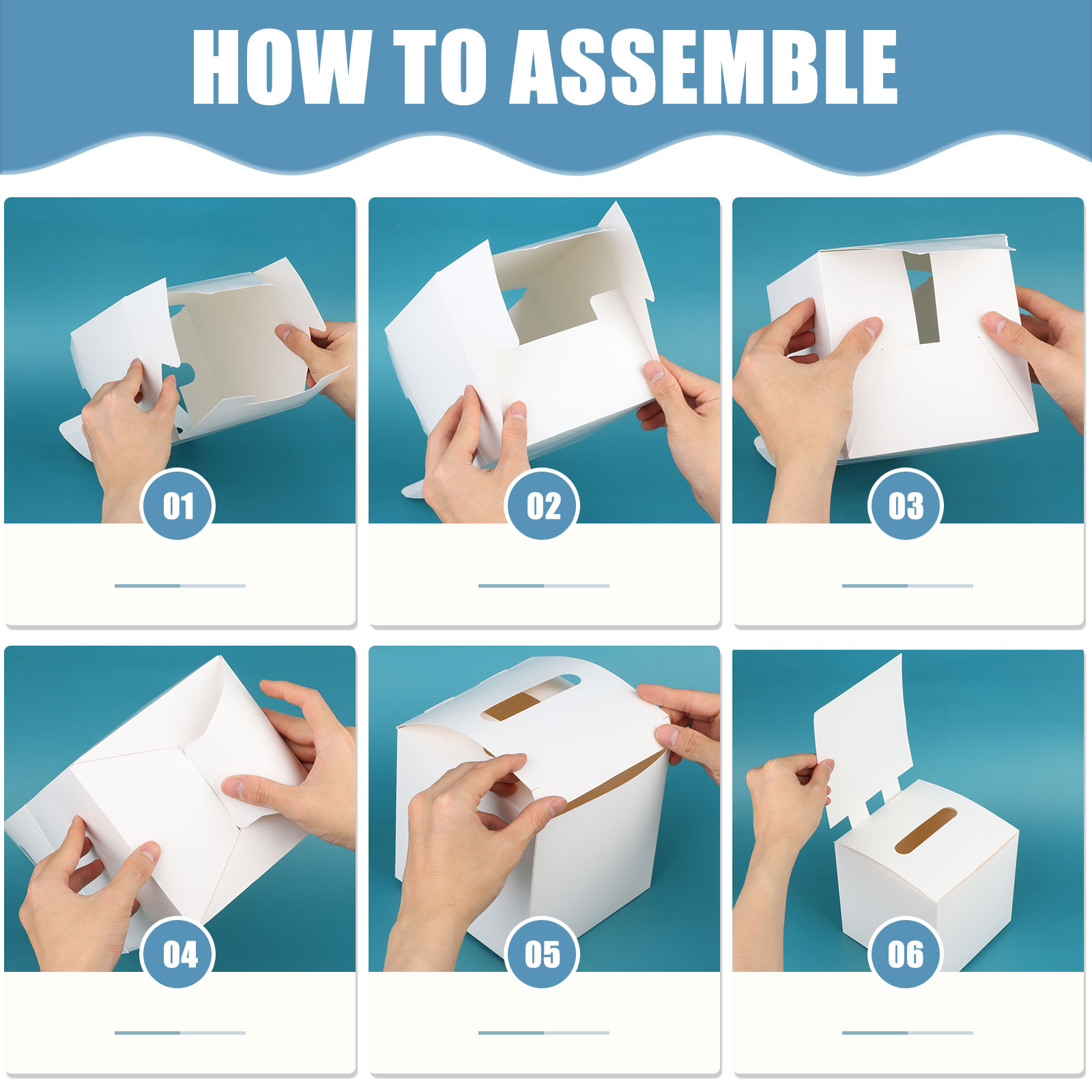 HOW TO ASSEMBLE

01

02

03

04

05

06