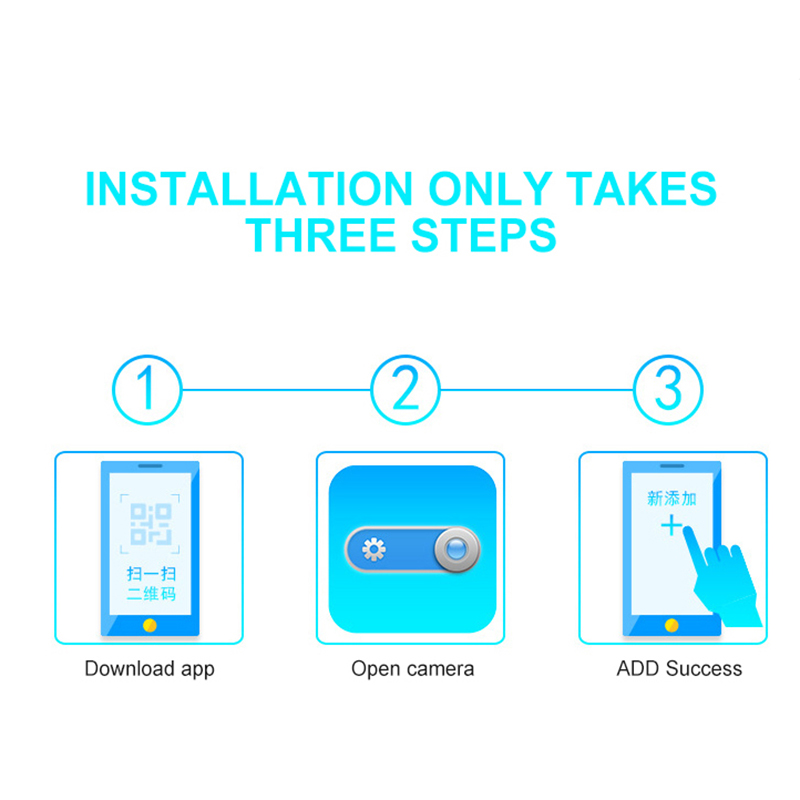 INSTALLATION ONLY TAKES THREE STEPS

1

2

3

扫一扫
二维码

Download app

Open camera

新添加
+

ADD Success