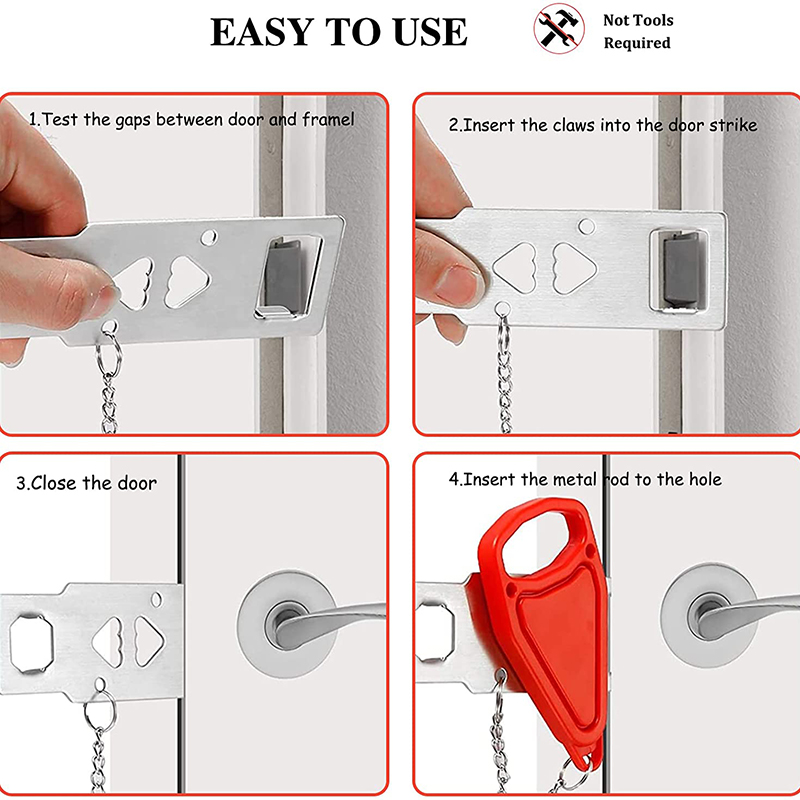 EASY TO USE

Not Tools Required

1.Test the gaps between door and framel

2.Insert the claws into the door strike

3.Close the door

4.Insert the metal rod to the hole