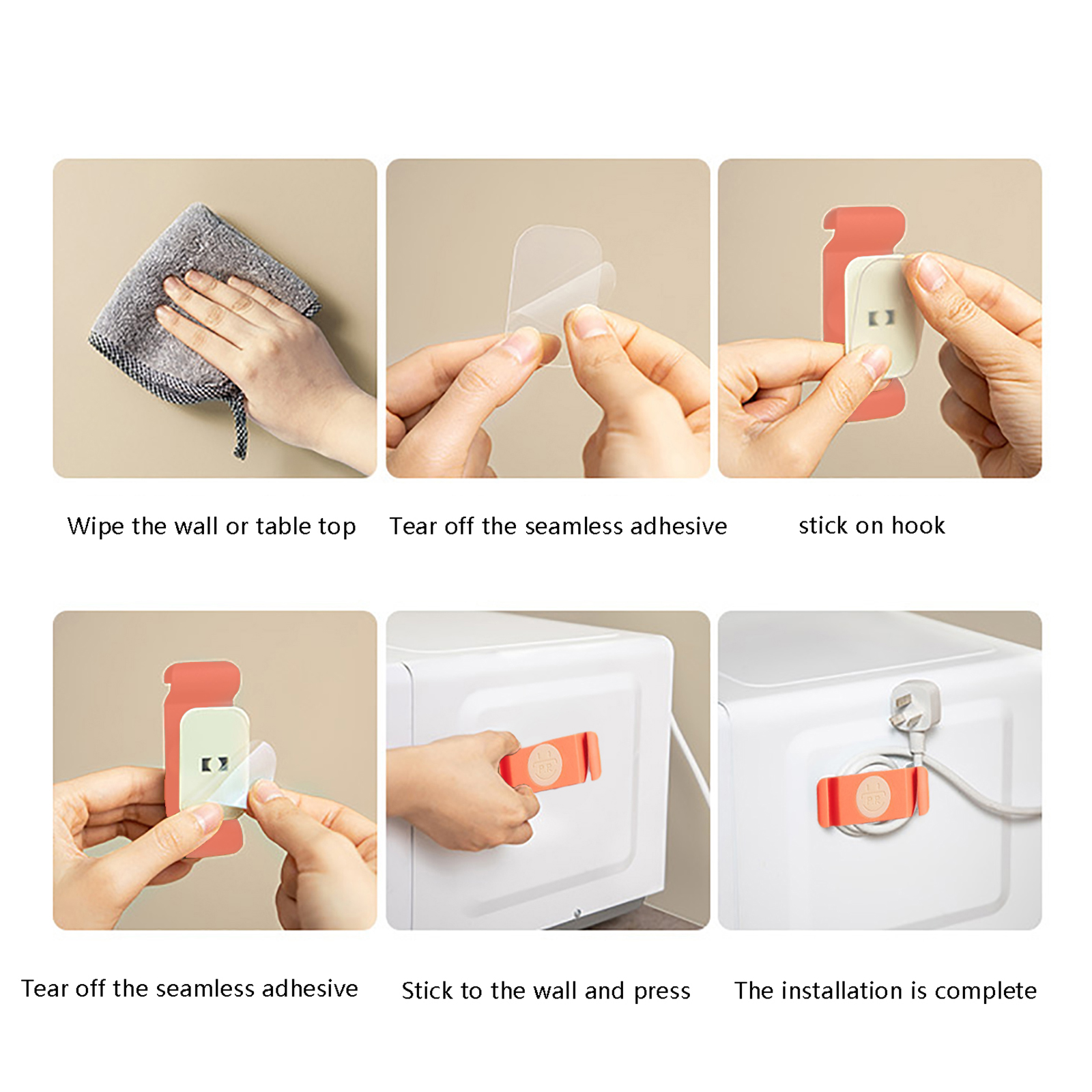 Wipe the wall or table top

Tear off the seamless adhesive

stick on hook

Tear off the seamless adhesive

Stick to the wall and press

The installation is complete