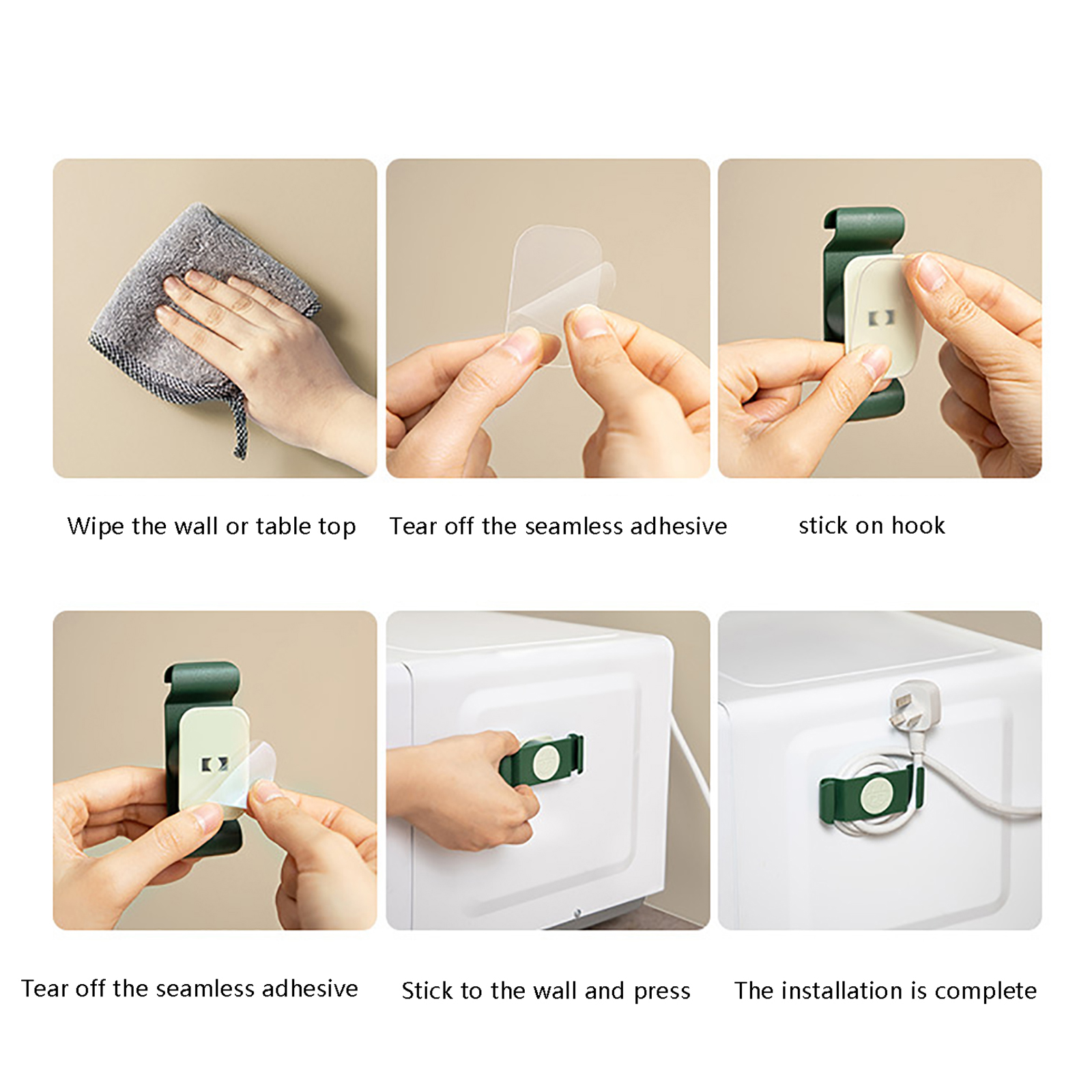 Wipe the wall or table top

Tear off the seamless adhesive

stick on hook

Tear off the seamless adhesive

Stick to the wall and press

The installation is complete