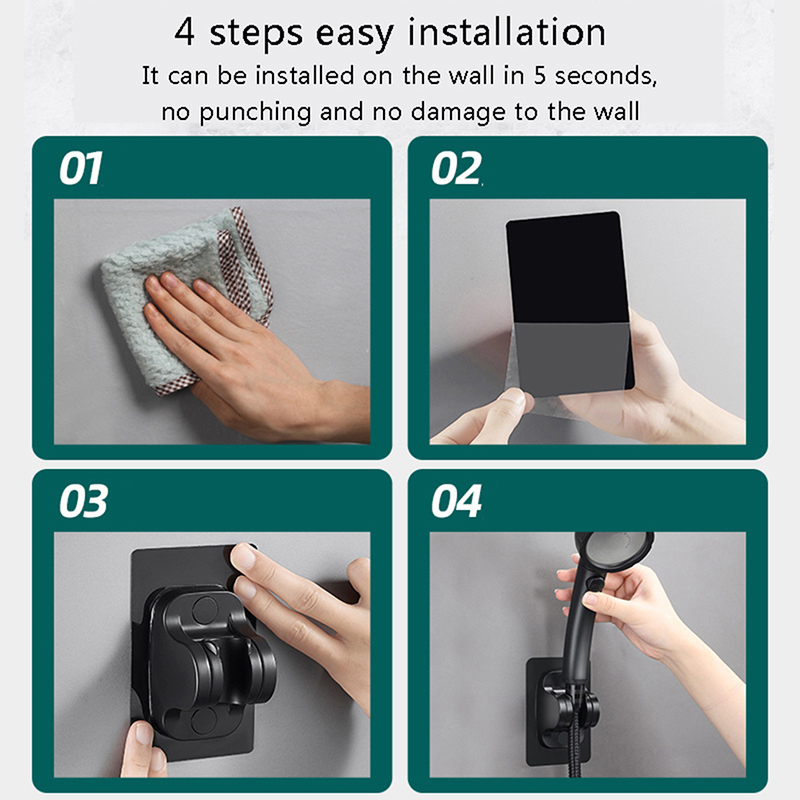 4 steps easy installation

It can be installed on the wall in 5 seconds, no punching and no damage to the wall

01

02

03

04