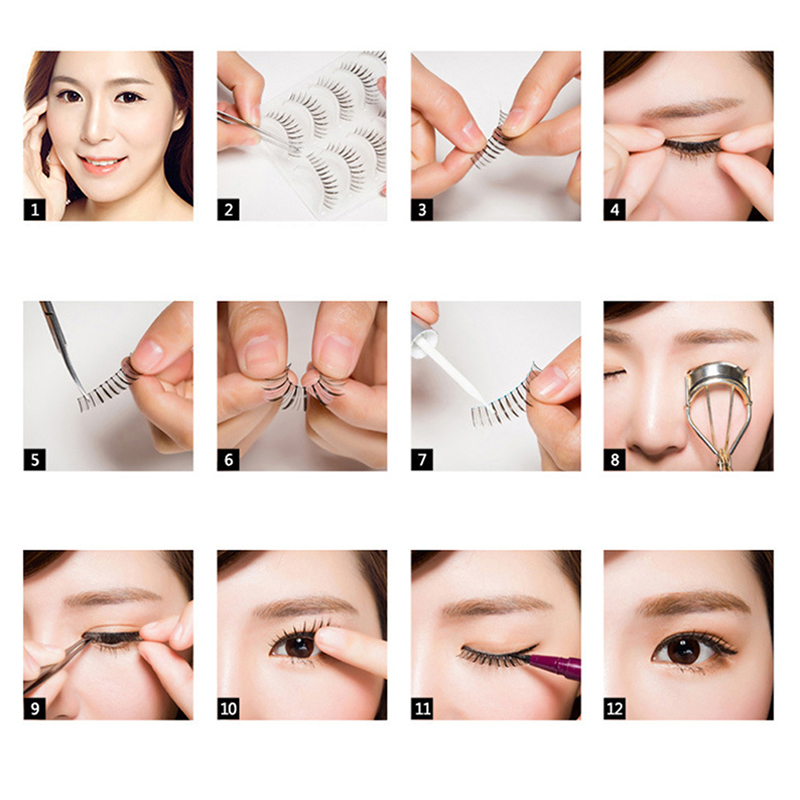 1
2
3
4
5
6
7
8
9
10
11
12