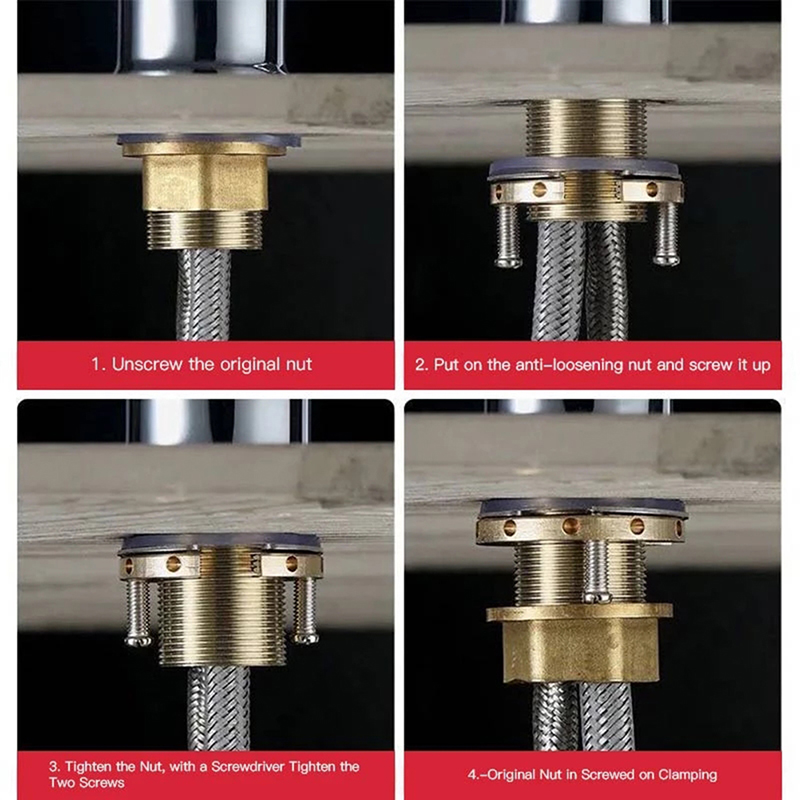 1. Unscrew the original nut

2. Put on the anti-loosening nut and screw it up

3. Tighten the Nut, with a Screwdriver Tighten the Two Screws

4.-Original Nut in Screwed on Clamping