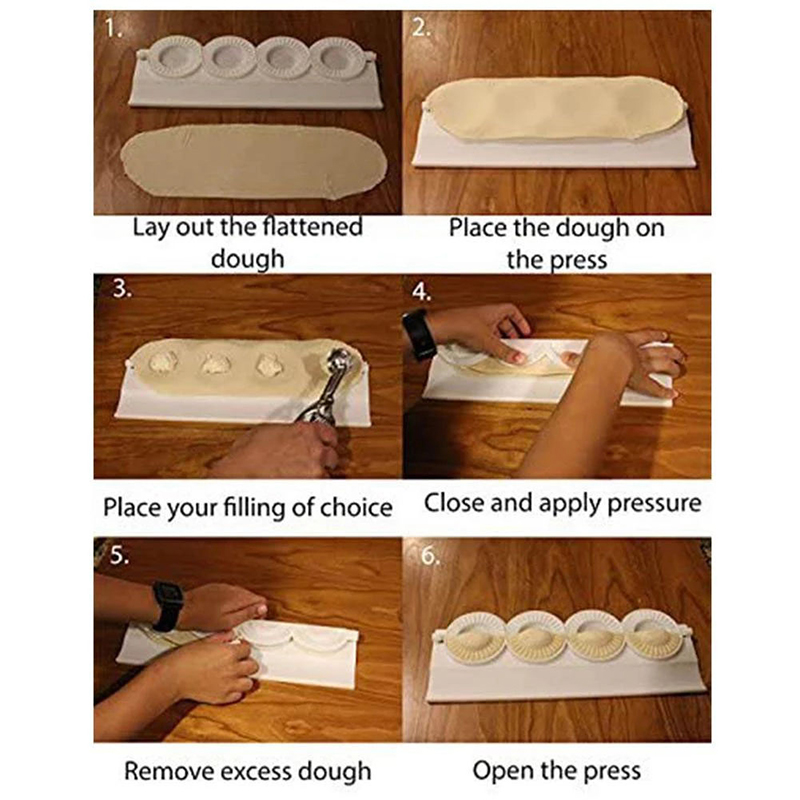 1.

Lay out the flattened dough

2.

Place the dough on the press

3.

Place your filling of choice

4.

Close and apply pressure

5.

Remove excess dough

6.

Open the press