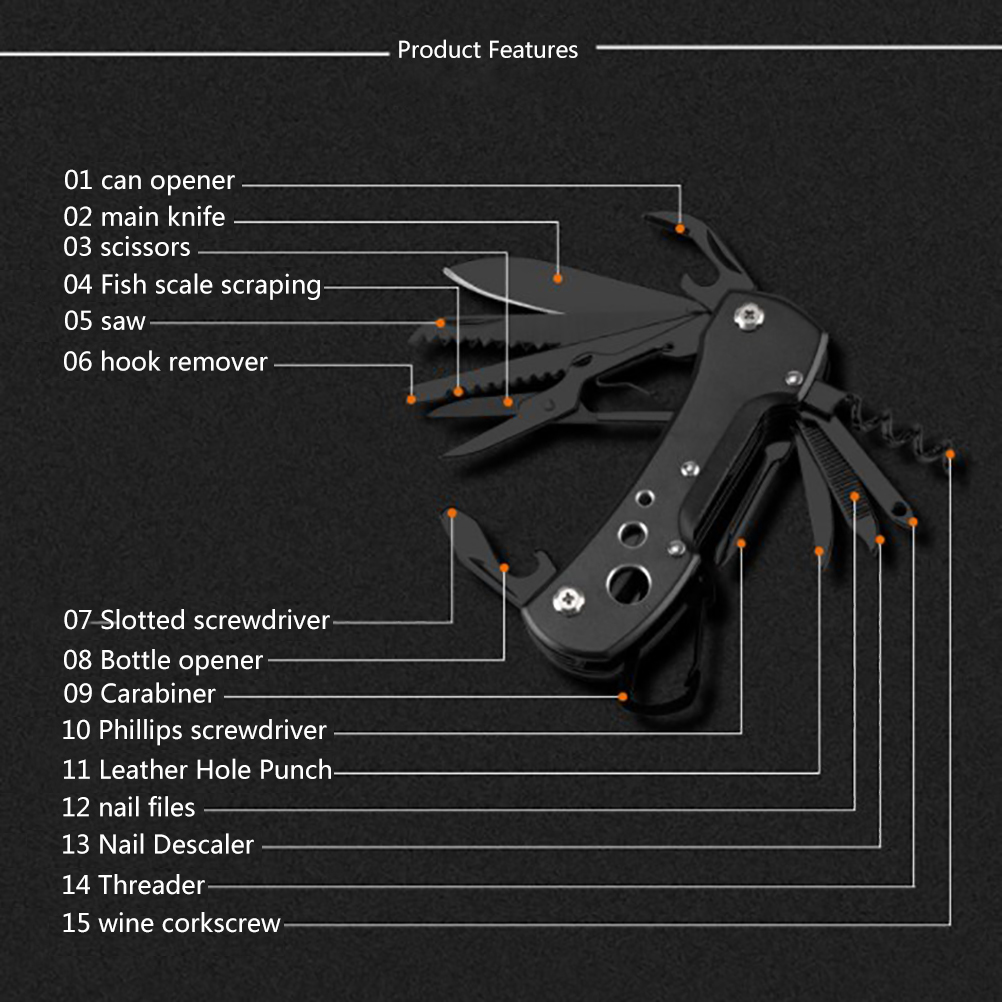 Product Features

01 can opener
02 main knife
03 scissors
04 Fish scale scraping
05 saw
06 hook remover

07 Slotted screwdriver
08 Bottle opener
09 Carabiner
10 Phillips screwdriver
11 Leather Hole Punch
12 nail files
13 Nail Descaler
14 Threader
15 wine corkscrew