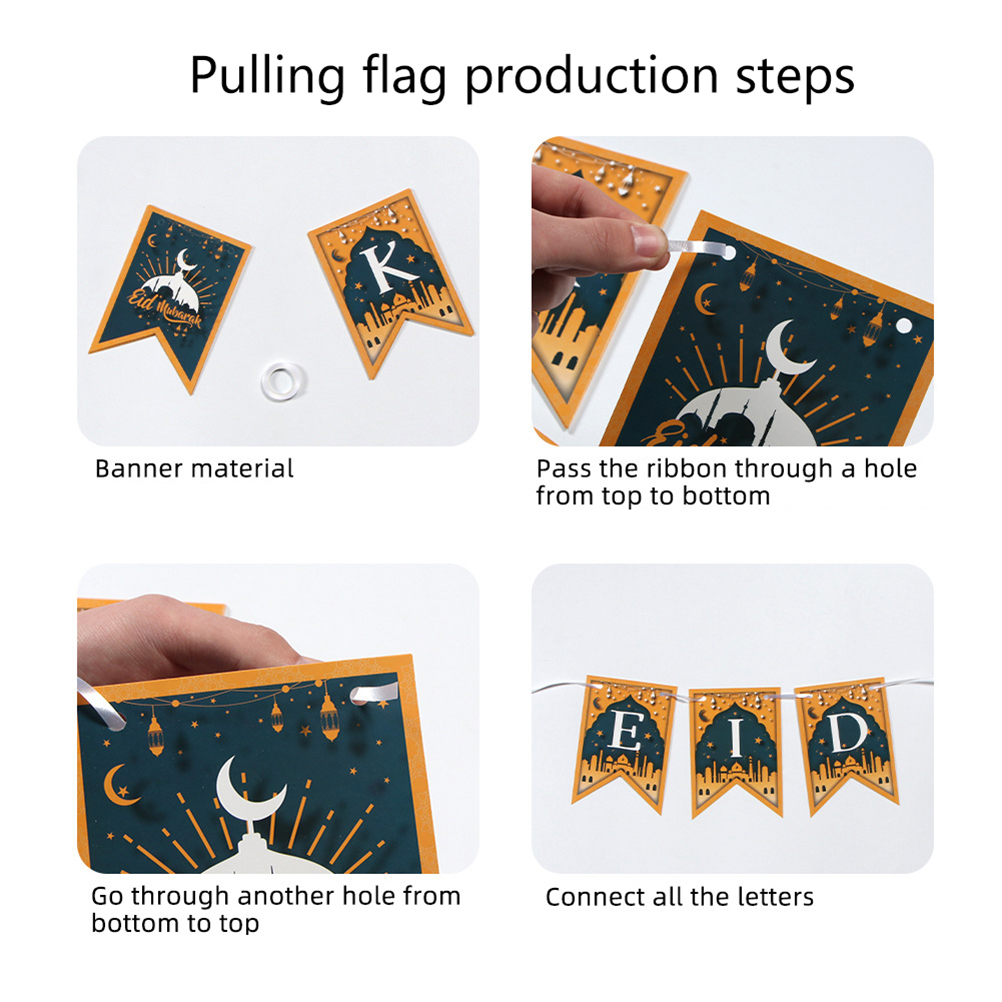 Pulling flag production steps

Eid Mubarak

K

Banner material

Pass the ribbon through a hole from top to bottom

Go through another hole from bottom to top

E I D

Connect all the letters