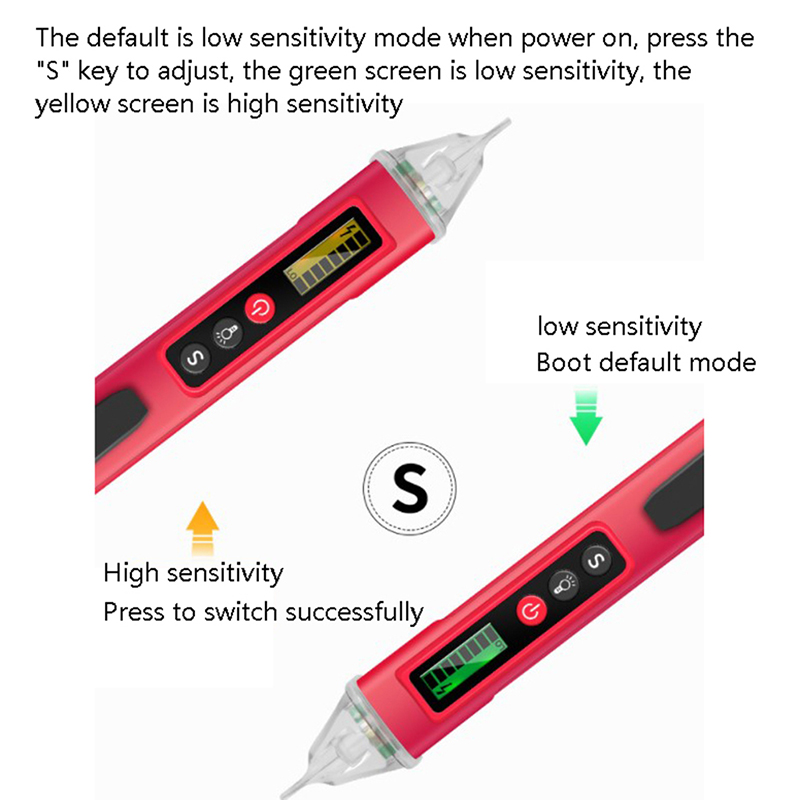 The default is low sensitivity mode when power on, press the "S" key to adjust, the green screen is low sensitivity, the yellow screen is high sensitivity

S

low sensitivity
Boot default mode

S

High sensitivity
Press to switch successfully

S