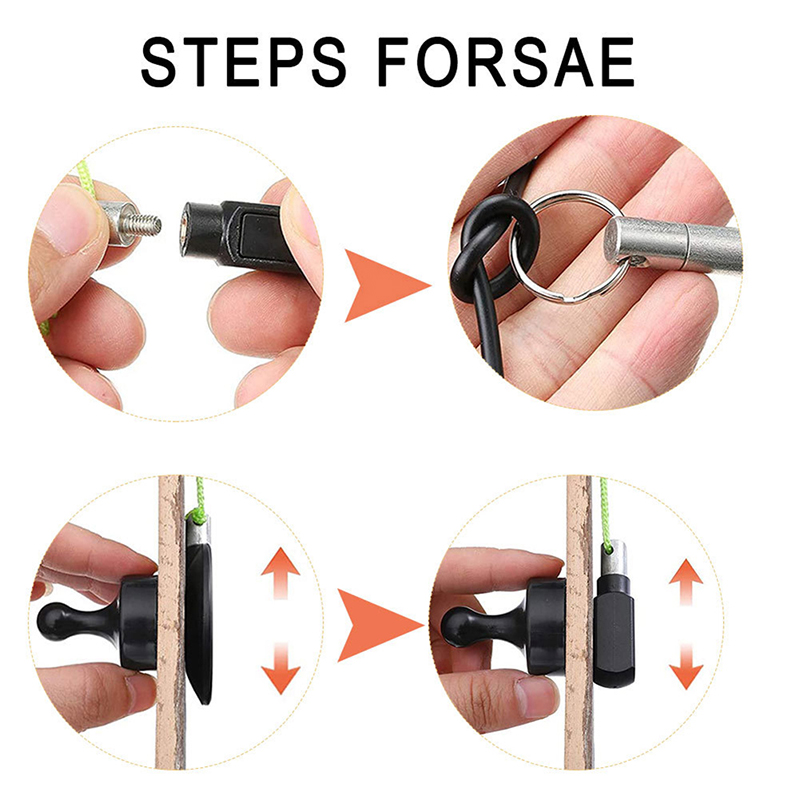 STEPS FORSAE