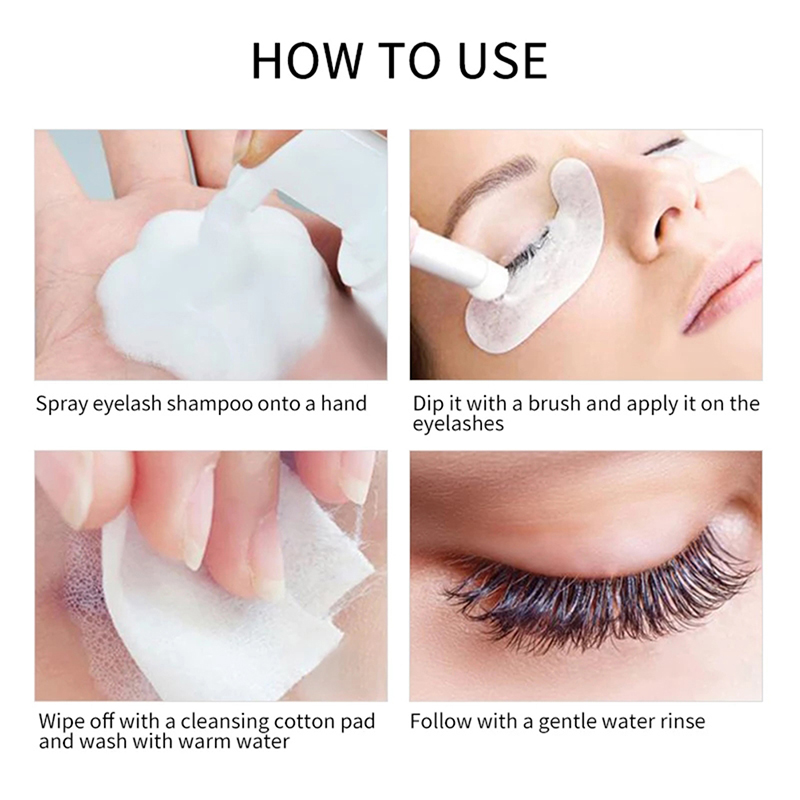 HOW TO USE

Spray eyelash shampoo onto a hand

Dip it with a brush and apply it on the eyelashes

Wipe off with a cleansing cotton pad and wash with warm water

Follow with a gentle water rinse