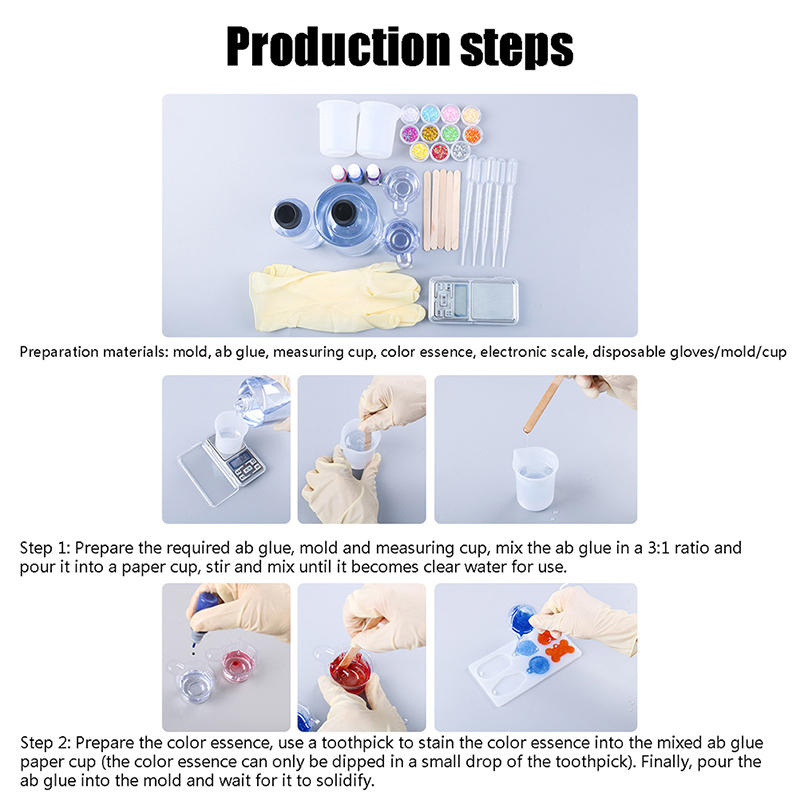 Production steps

Preparation materials: mold, ab glue, measuring cup, color essence, electronic scale, disposable gloves/mold/cup

Step 1: Prepare the required ab glue, mold and measuring cup, mix the ab glue in a 3:1 ratio and pour it into a paper cup, stir and mix until it becomes clear water for use.

Step 2: Prepare the color essence, use a toothpick to stain the color essence into the mixed ab glue paper cup (the color essence can only be dipped in a small drop of the toothpick). Finally, pour the ab glue into the mold and wait for it to solidify.