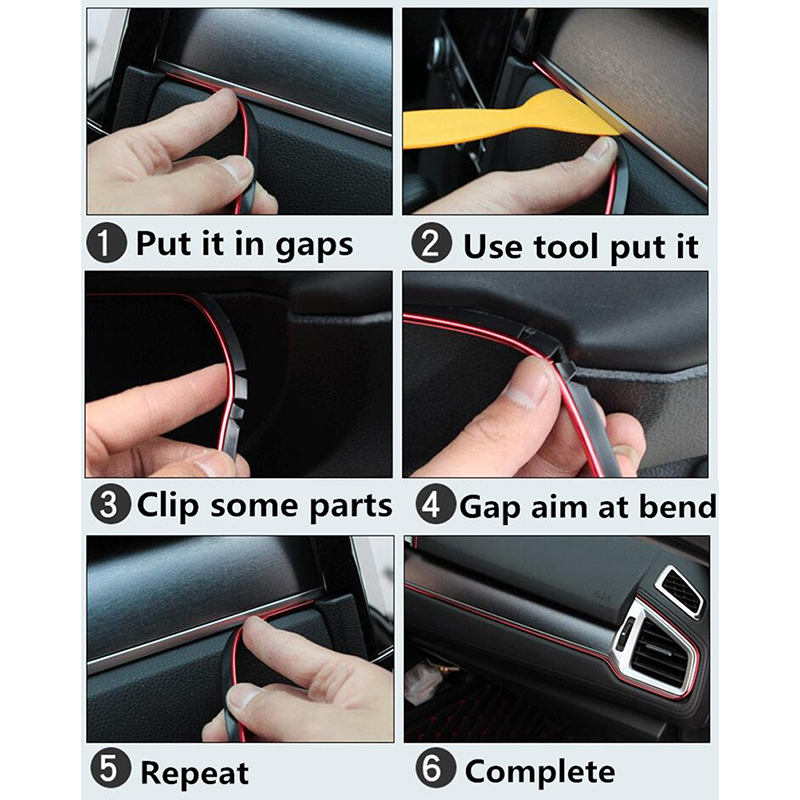 1 Put it in gaps

2 Use tool put it

3 Clip some parts

4 Gap aim at bend

5 Repeat

6 Complete