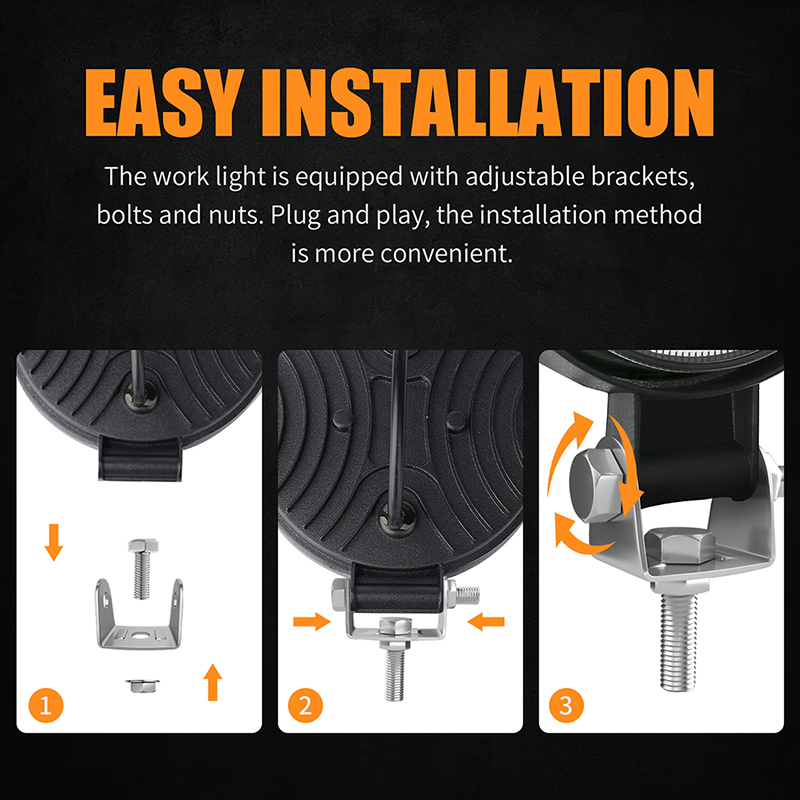 EASY INSTALLATION

The work light is equipped with adjustable brackets, bolts and nuts. Plug and play, the installation method is more convenient.

1

2

3