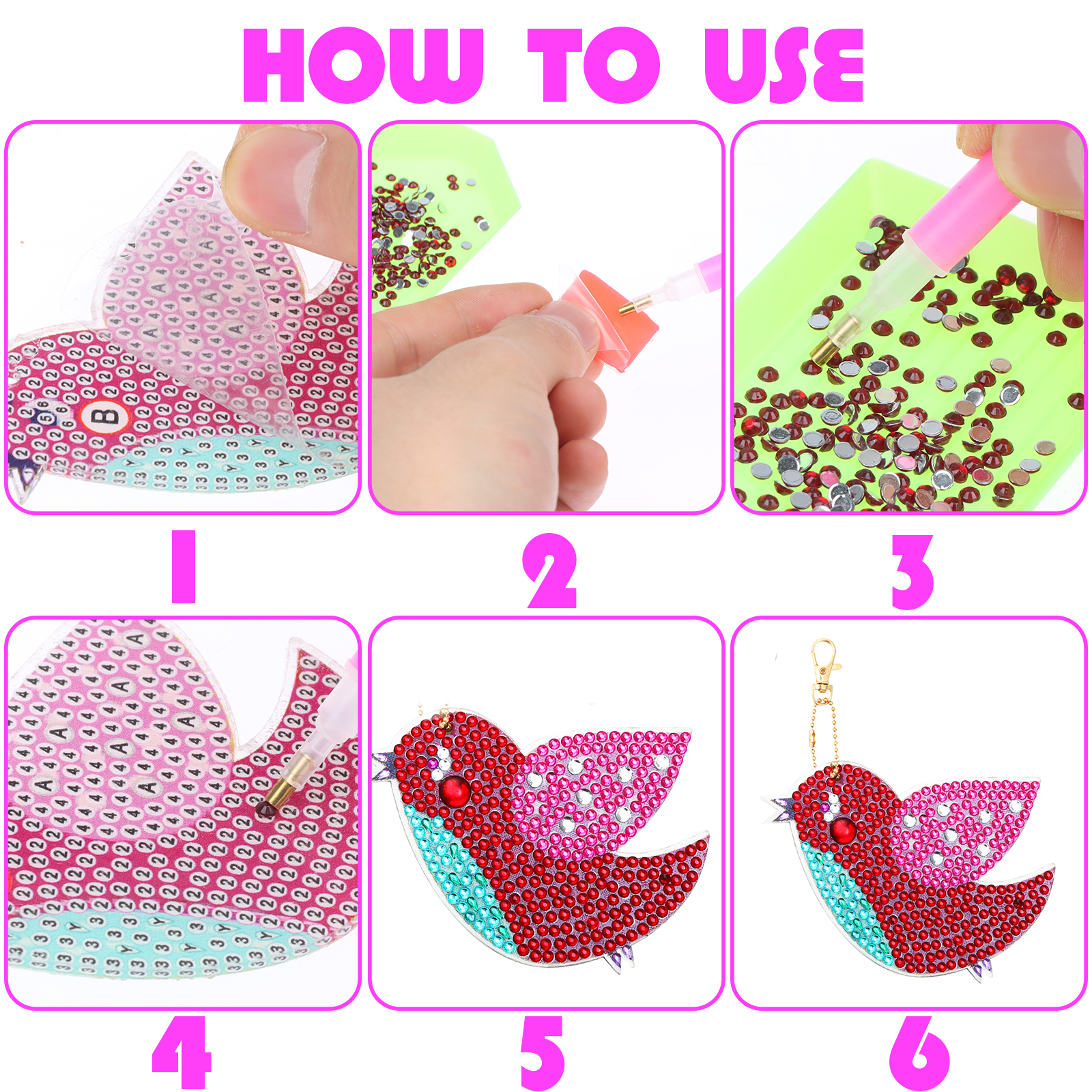 HOW TO USE

1

2

3

4

5

6