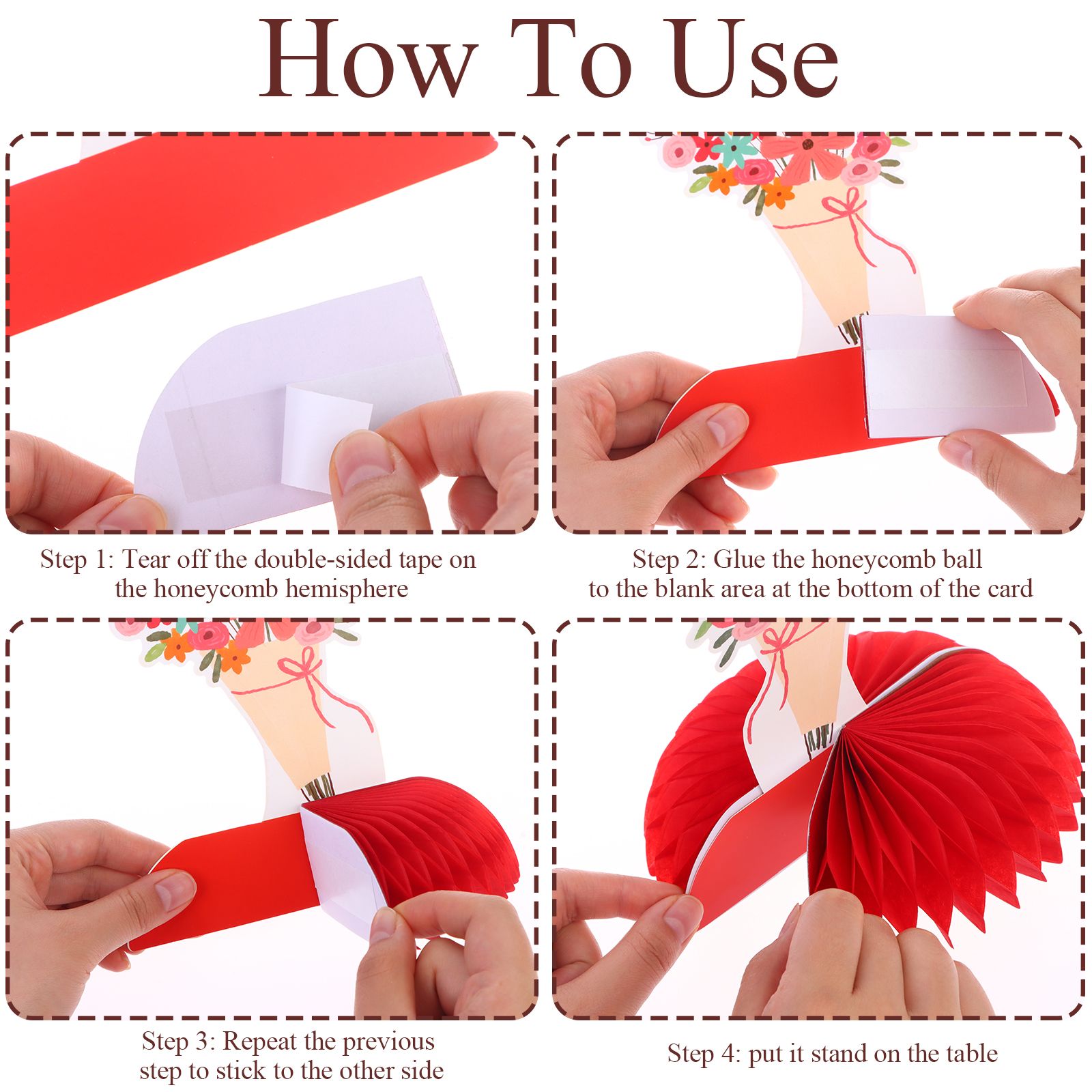 How To Use

Step 1: Tear off the double-sided tape on the honeycomb hemisphere

Step 2: Glue the honeycomb ball to the blank area at the bottom of the card

Step 3: Repeat the previous step to stick to the other side

Step 4: put it stand on the table