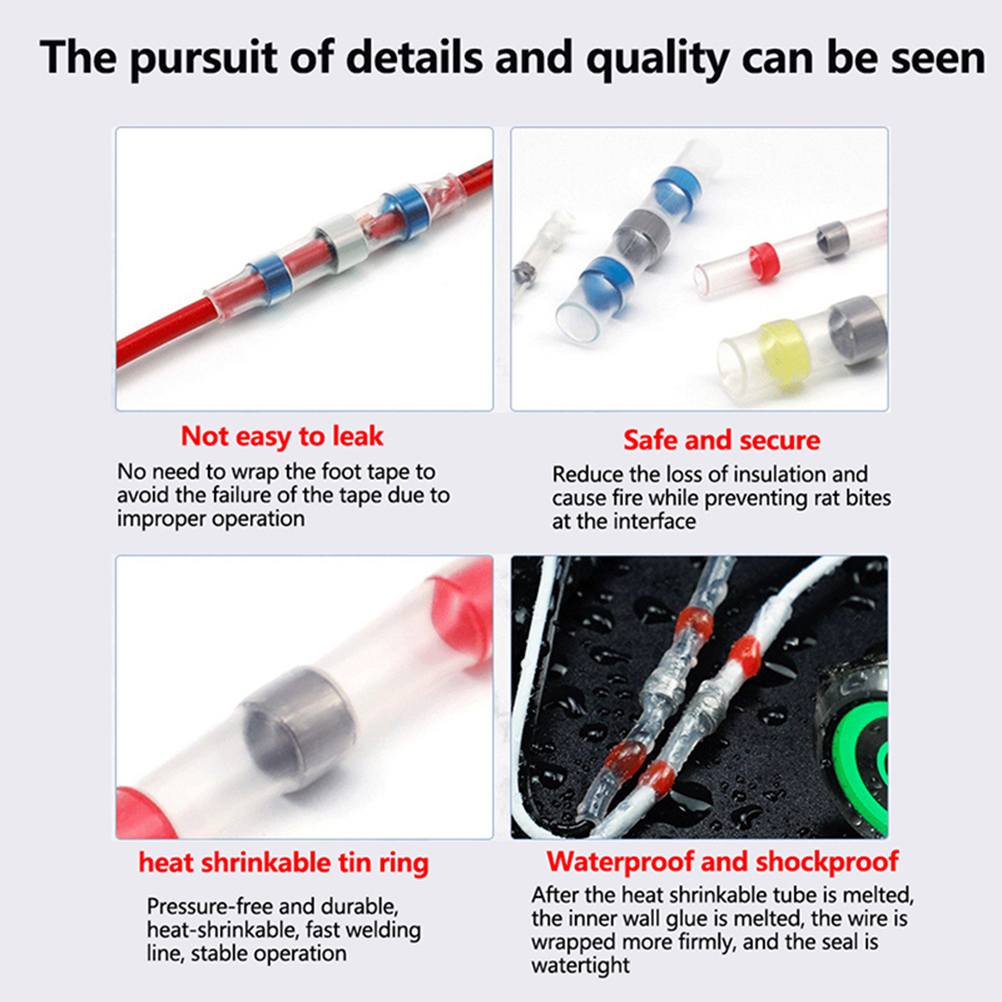 The pursuit of details and quality can be seen

Not easy to leak

No need to wrap the foot tape to avoid the failure of the tape due to improper operation

Safe and secure

Reduce the loss of insulation and cause fire while preventing rat bites at the interface

heat shrinkable tin ring

Pressure-free and durable, heat-shrinkable, fast welding line, stable operation

Waterproof and shockproof

After the heat shrinkable tube is melted, the inner wall glue is melted, the wire is wrapped more firmly, and the seal is watertight